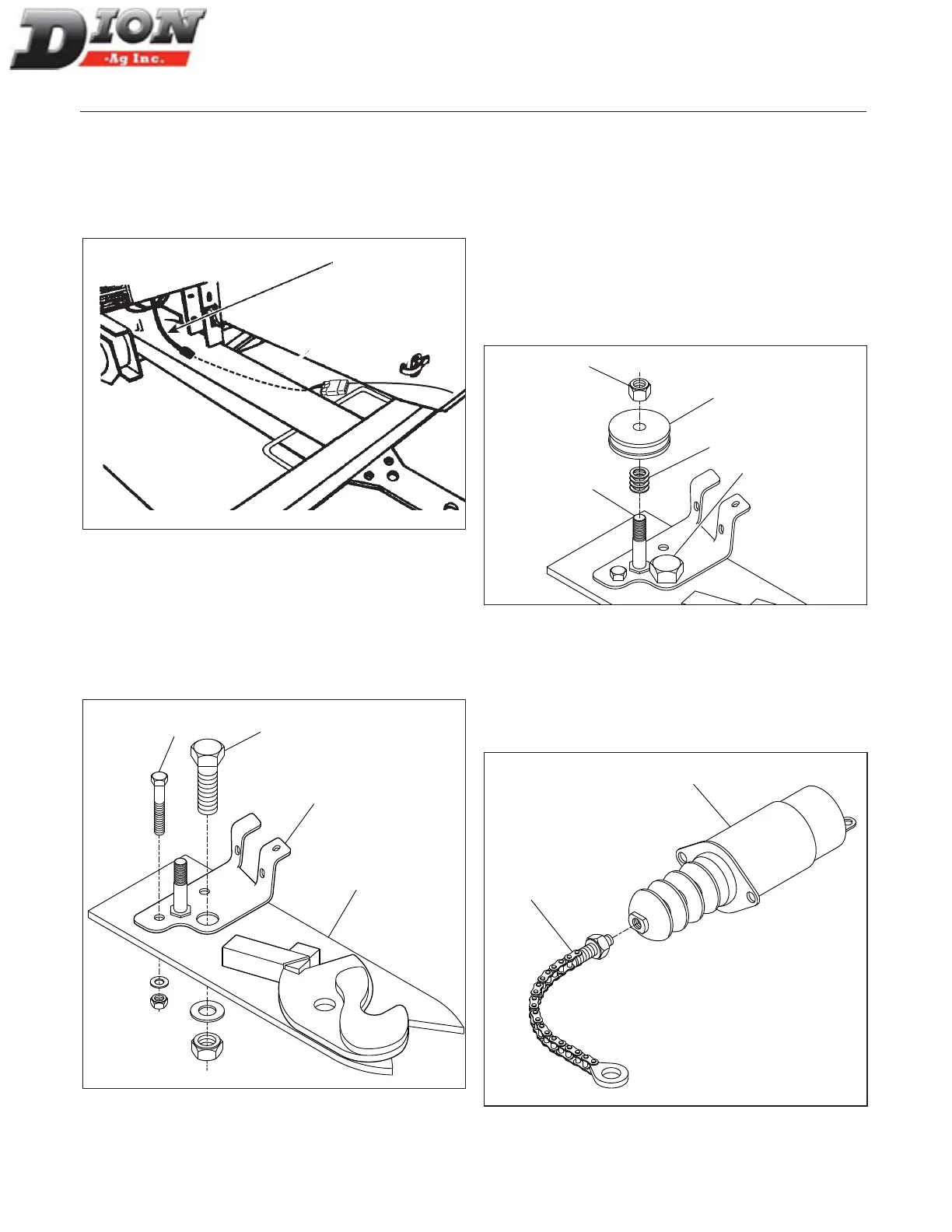 DION
-Ag Inc.