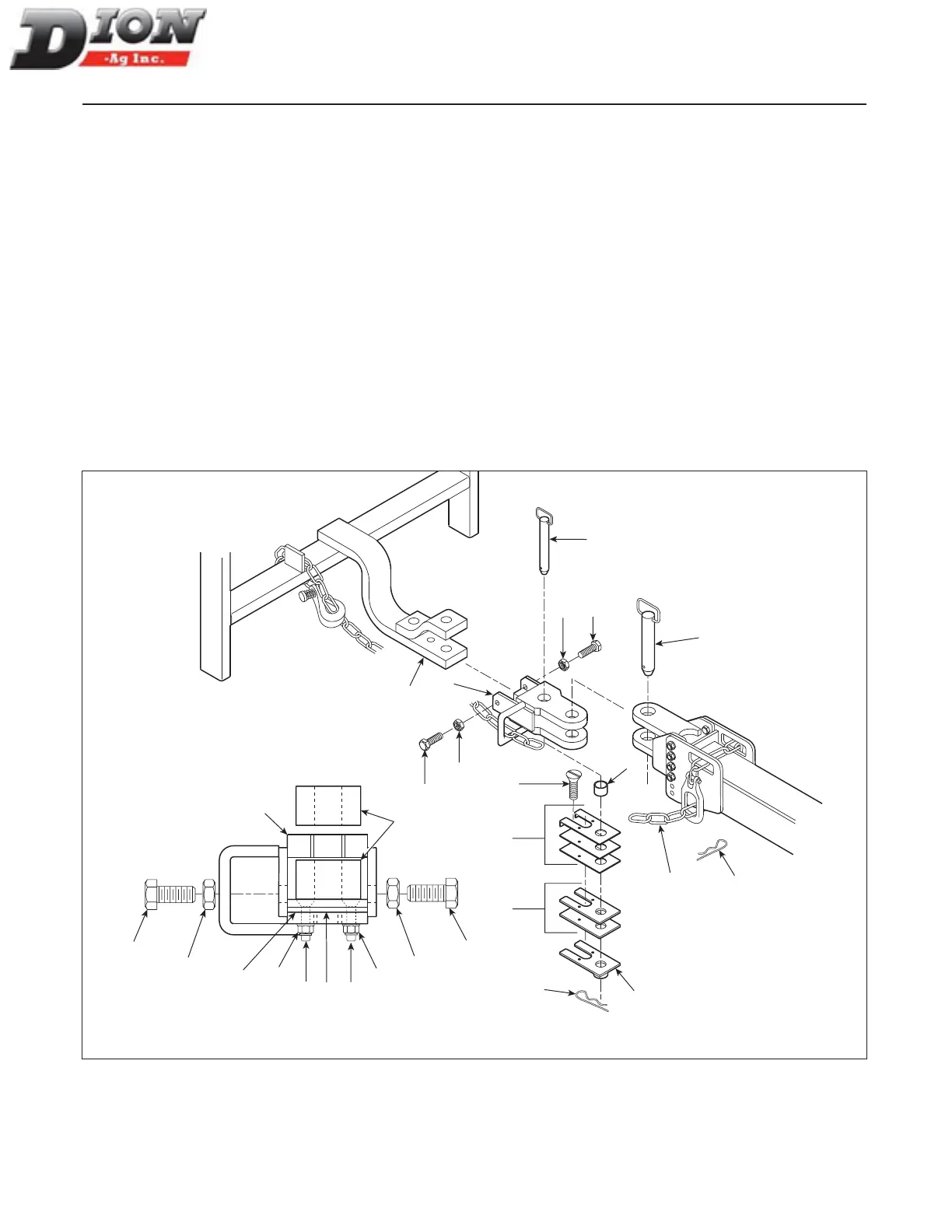 DION
-Ag Inc.