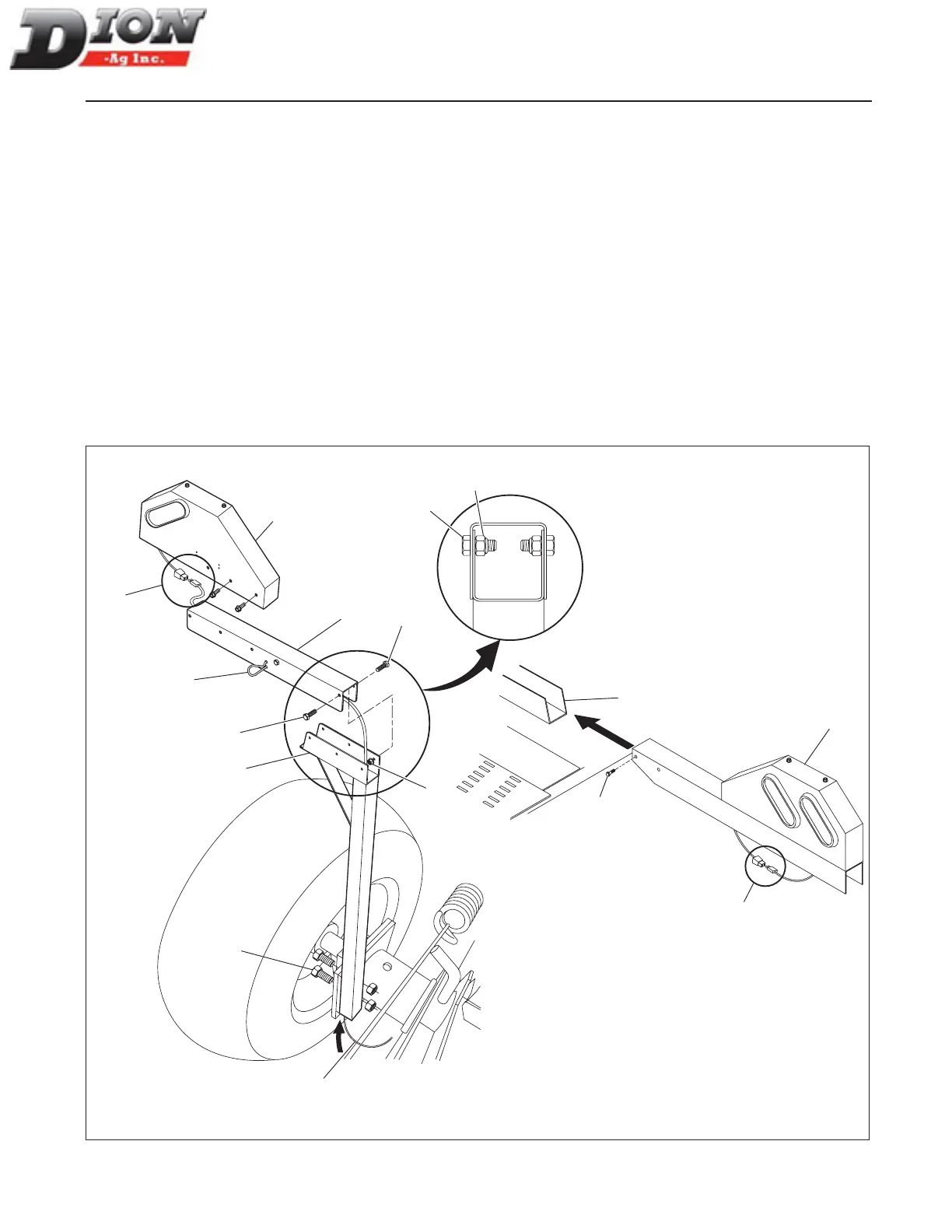 DION
-Ag Inc.