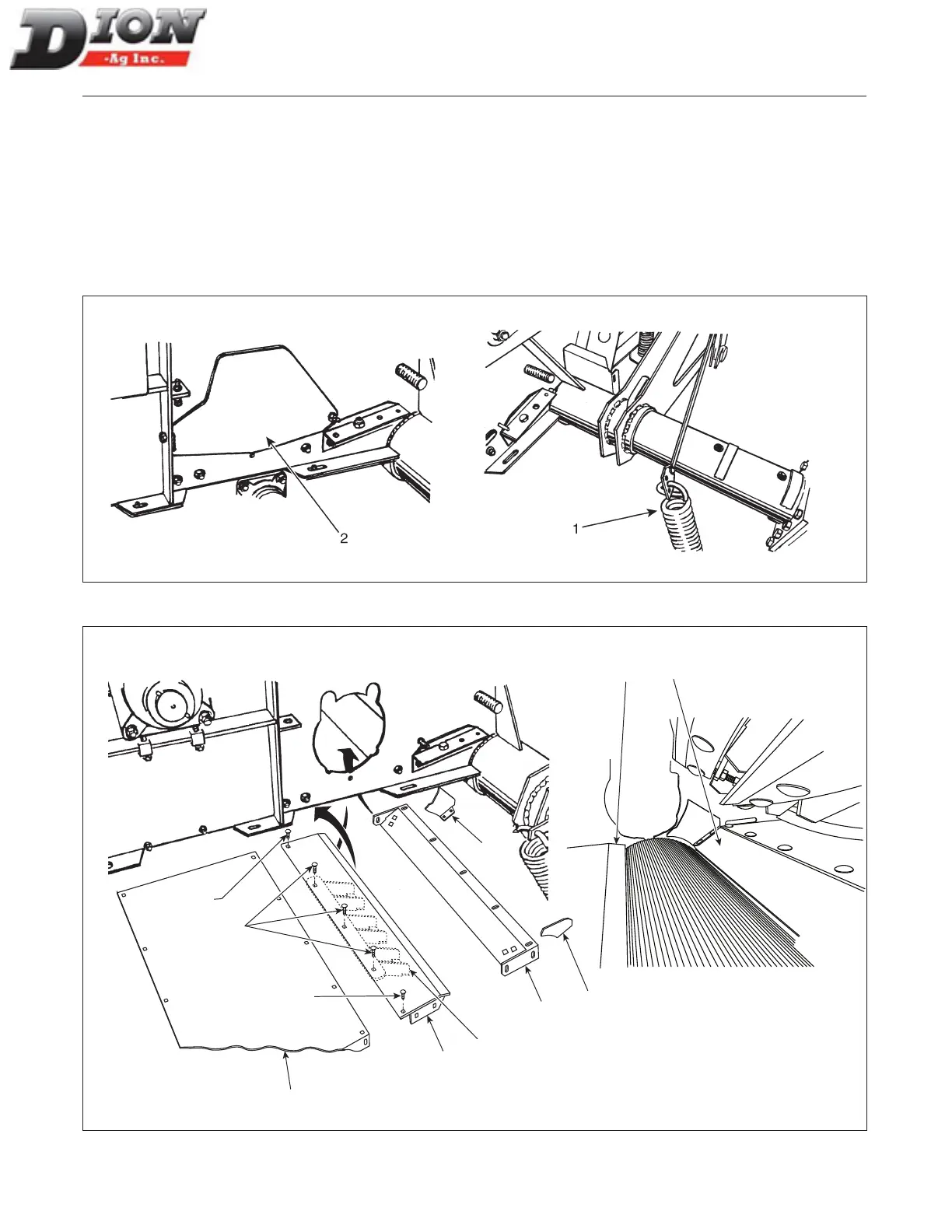 DION
-Ag Inc.

2

1