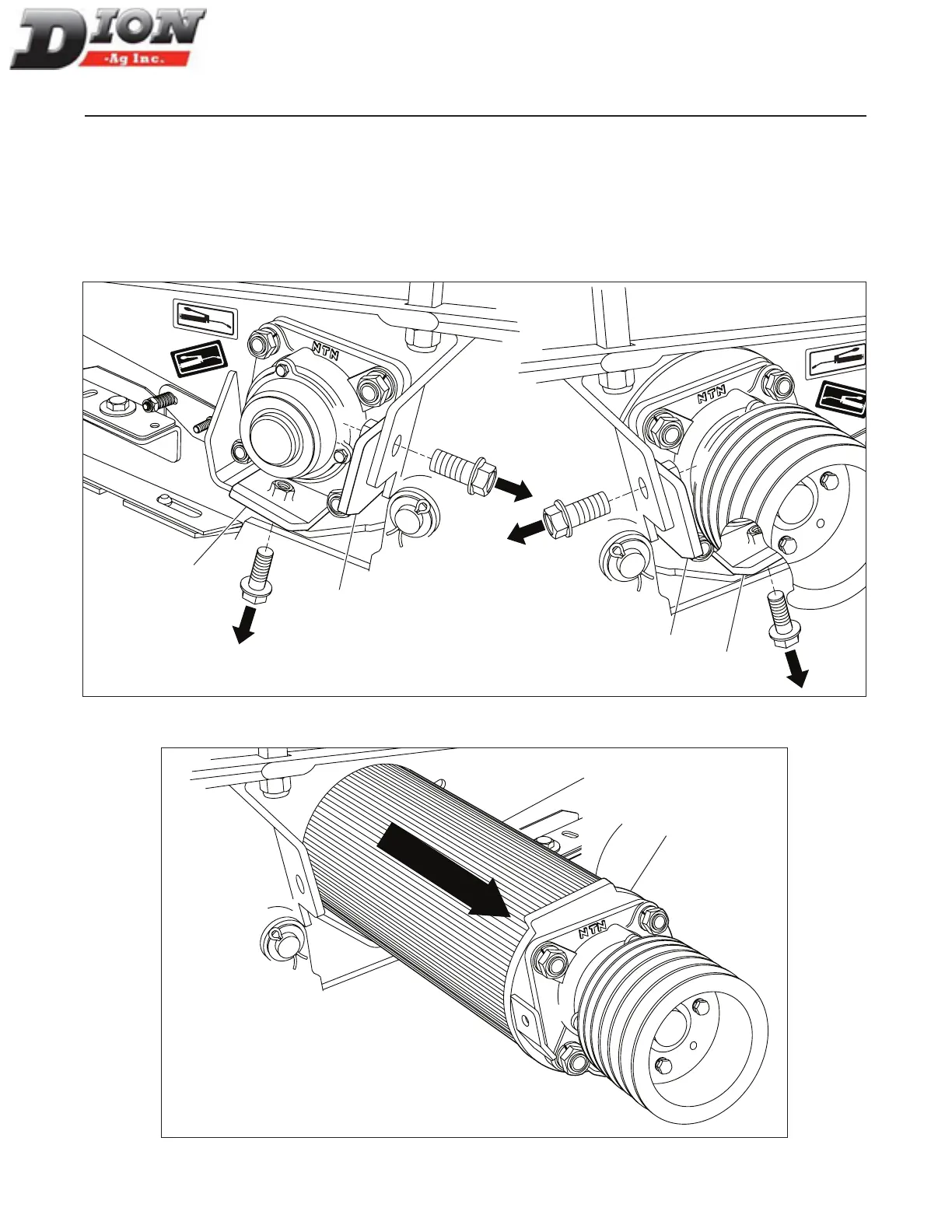 DION
-Ag Inc.

NTN

NTN

NTN