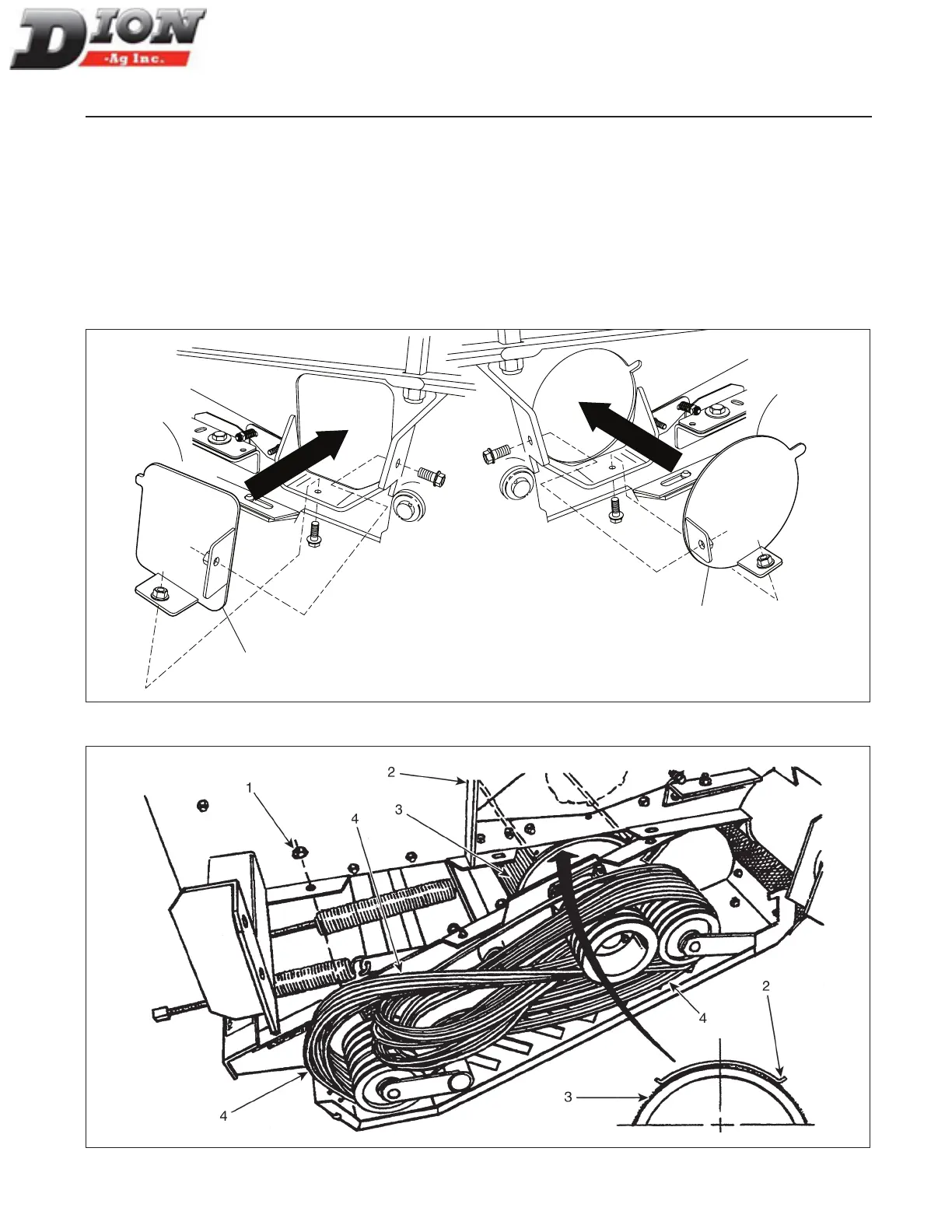 DION
-Ag Inc.

2

1

4

3

4

2

3

4