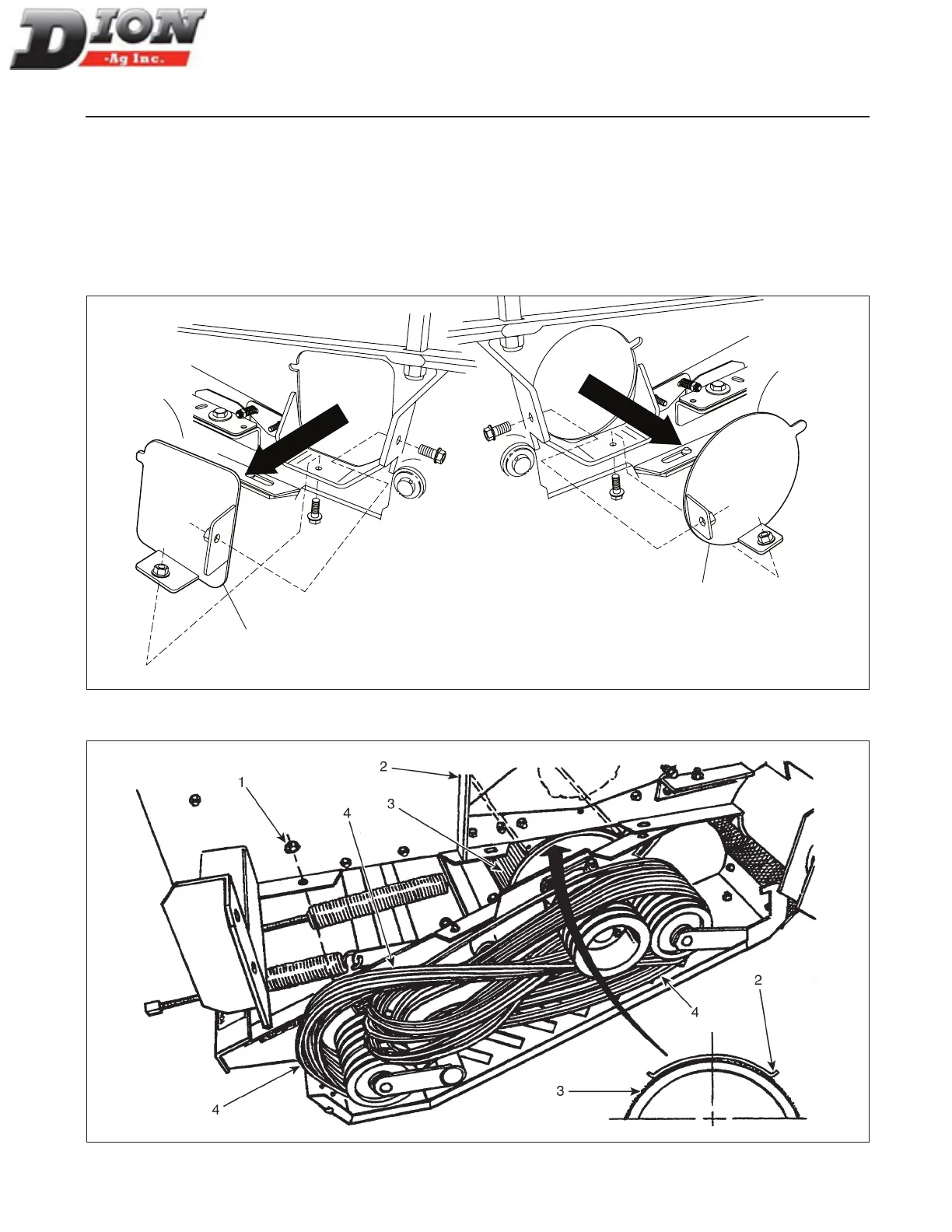 DION
-Ag Inc.

2
1
4
3
2
4
3
4