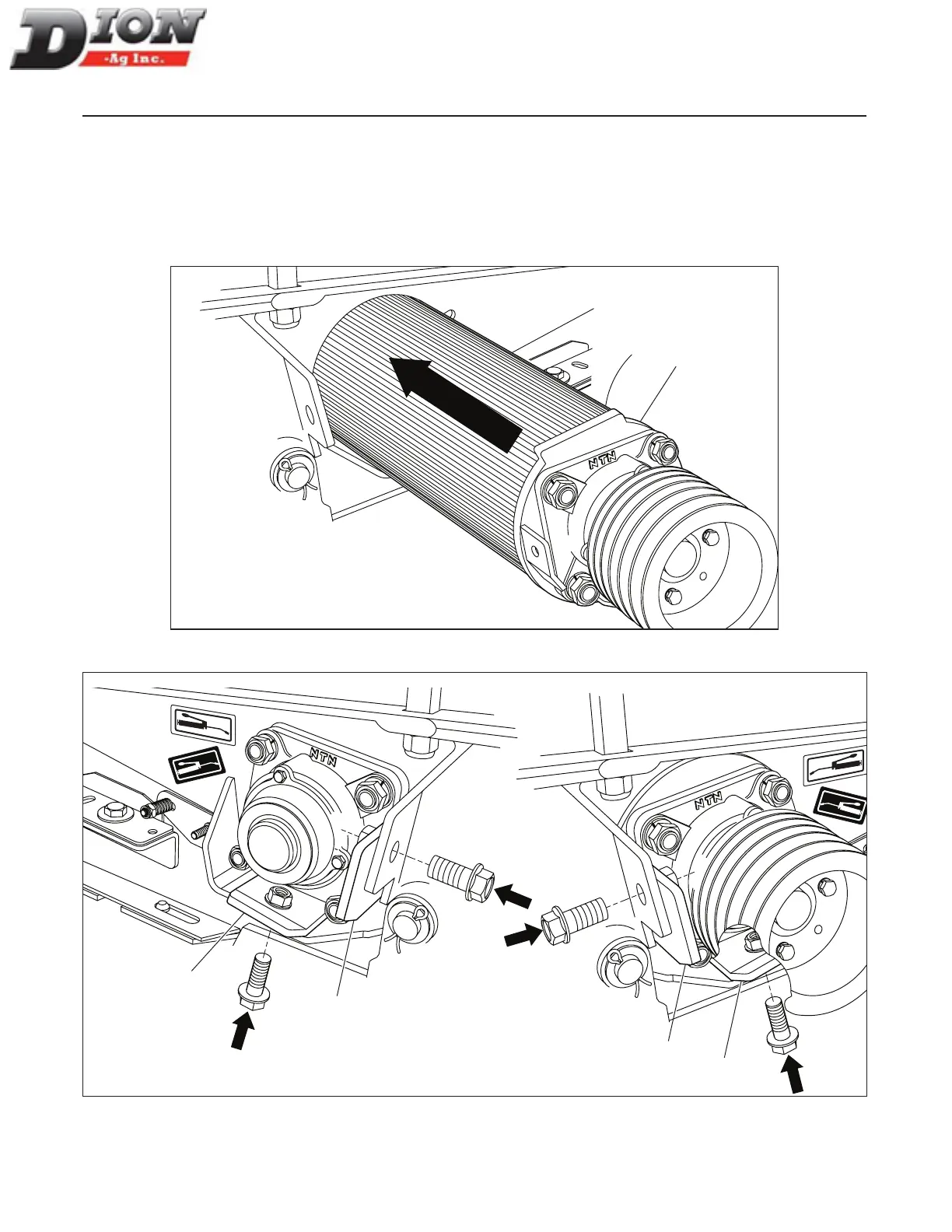 DION
-Ag Inc.

NTN

NTN

NTN