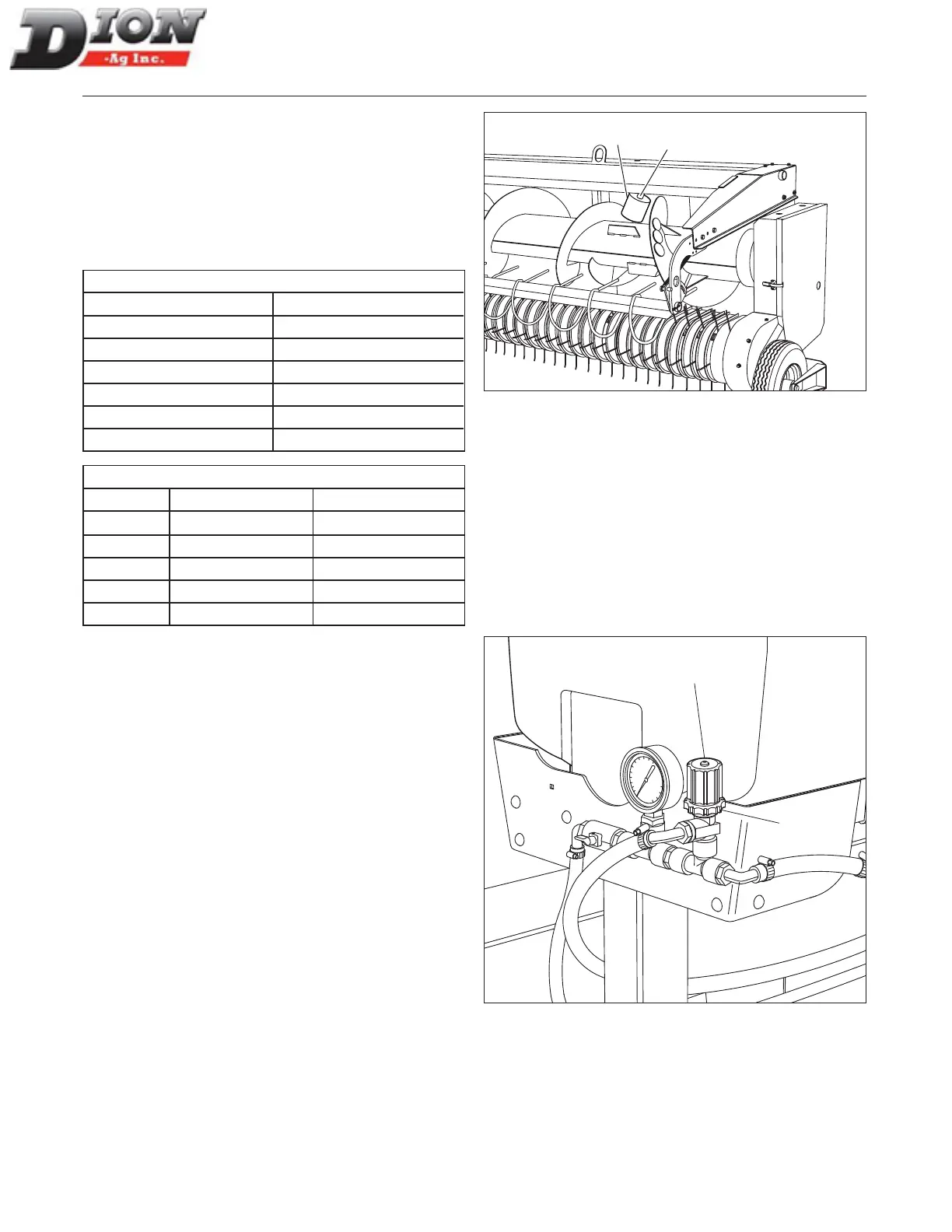 DION
-Ag Inc.