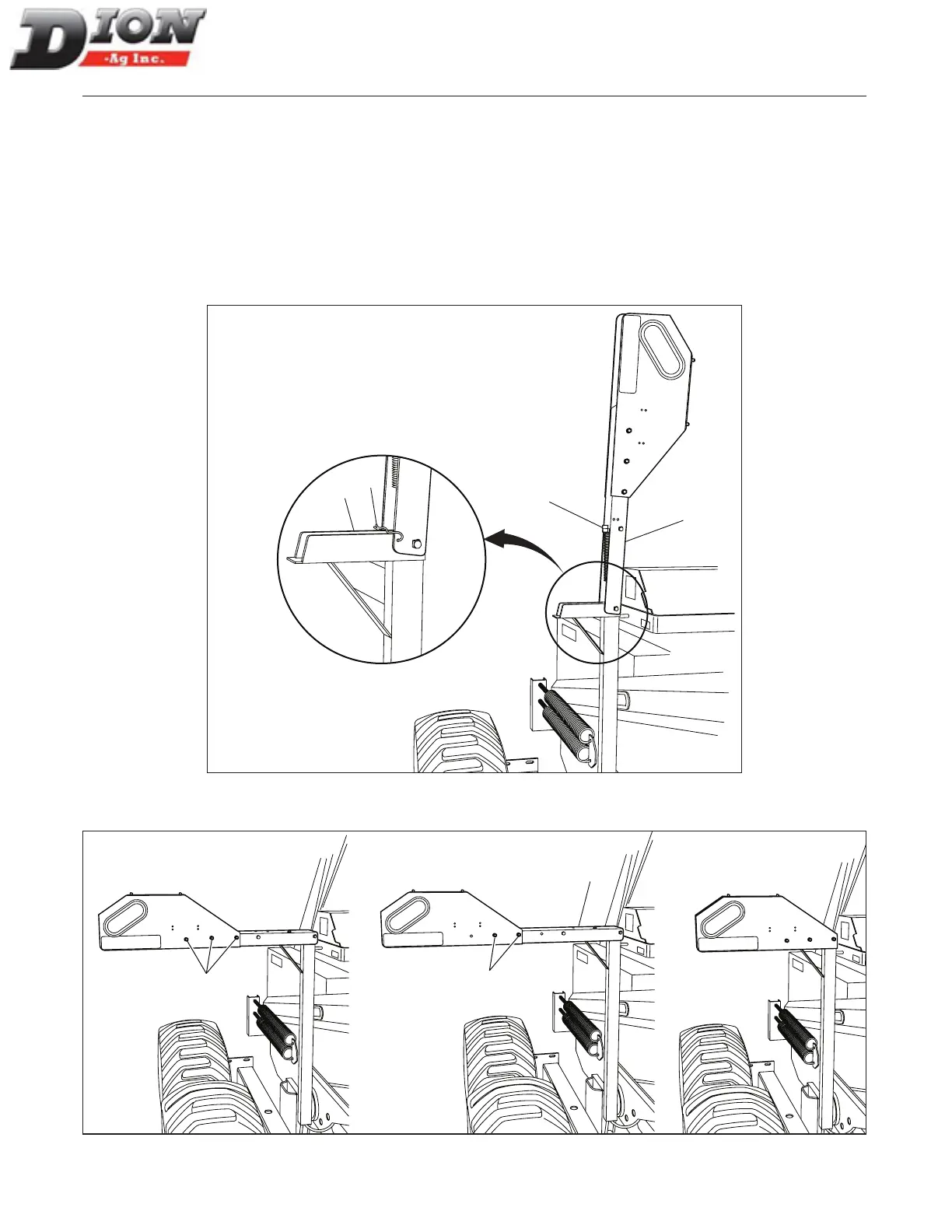 DION
-Ag Inc.