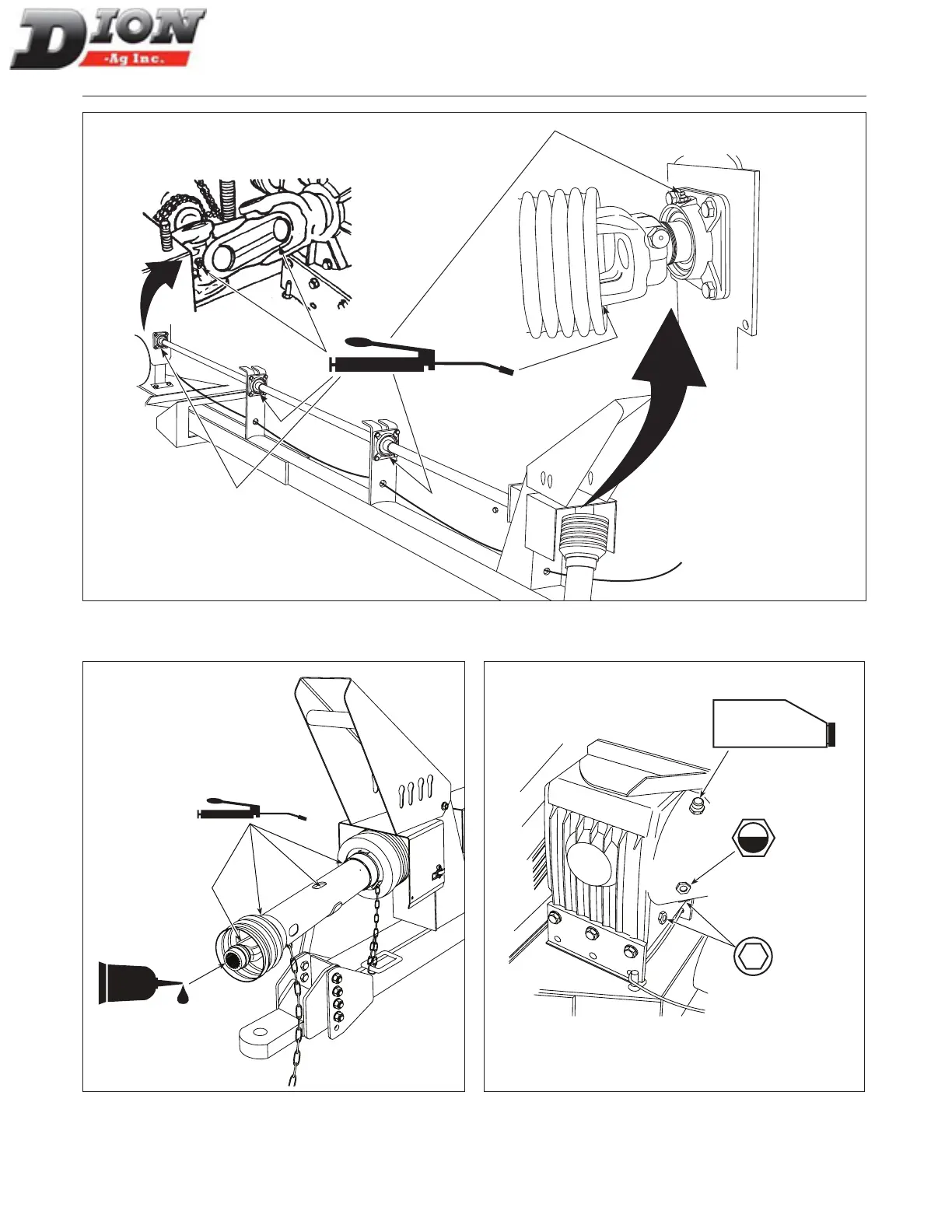 DION -Ag Inc.