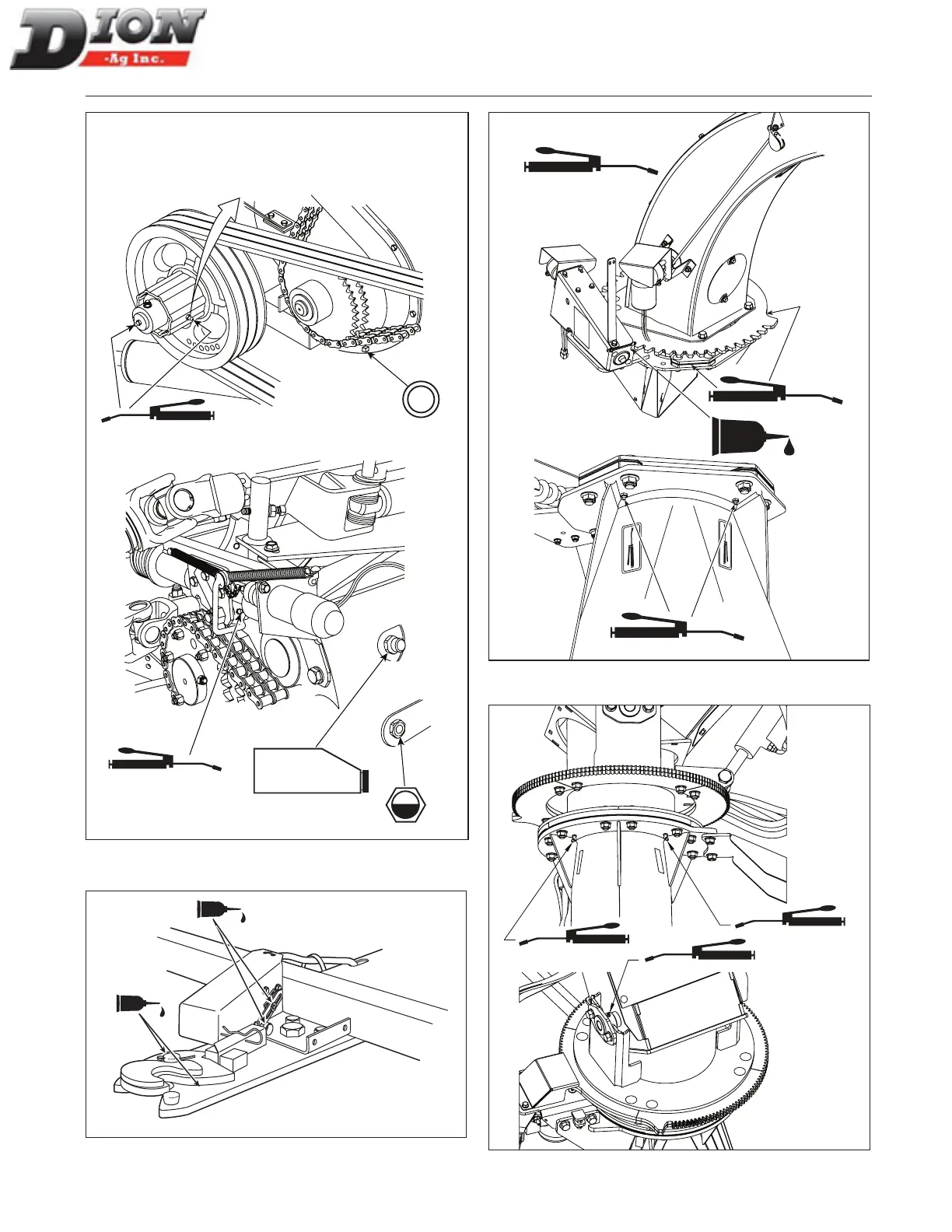 DION
-Ag Inc.