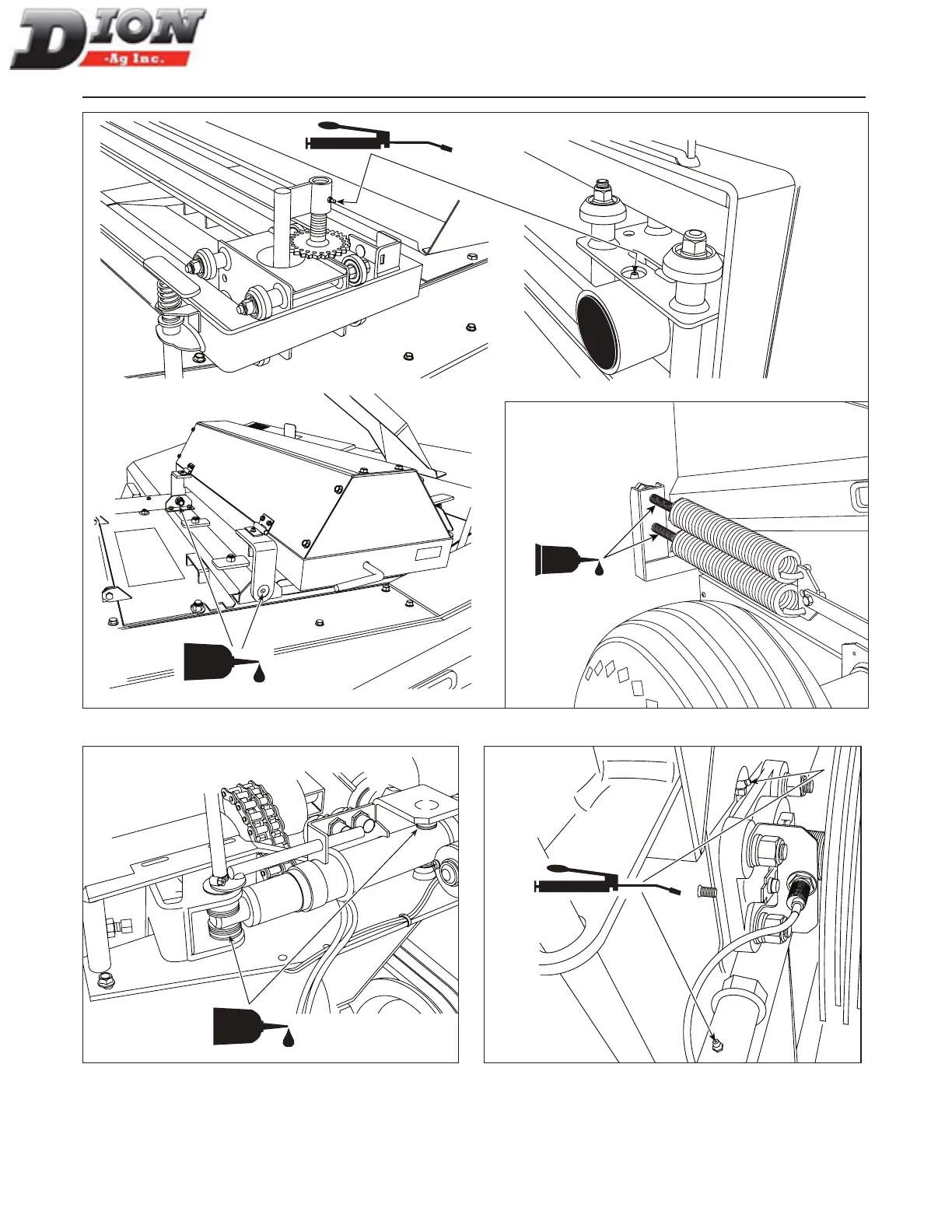 DION
-Ag Inc.