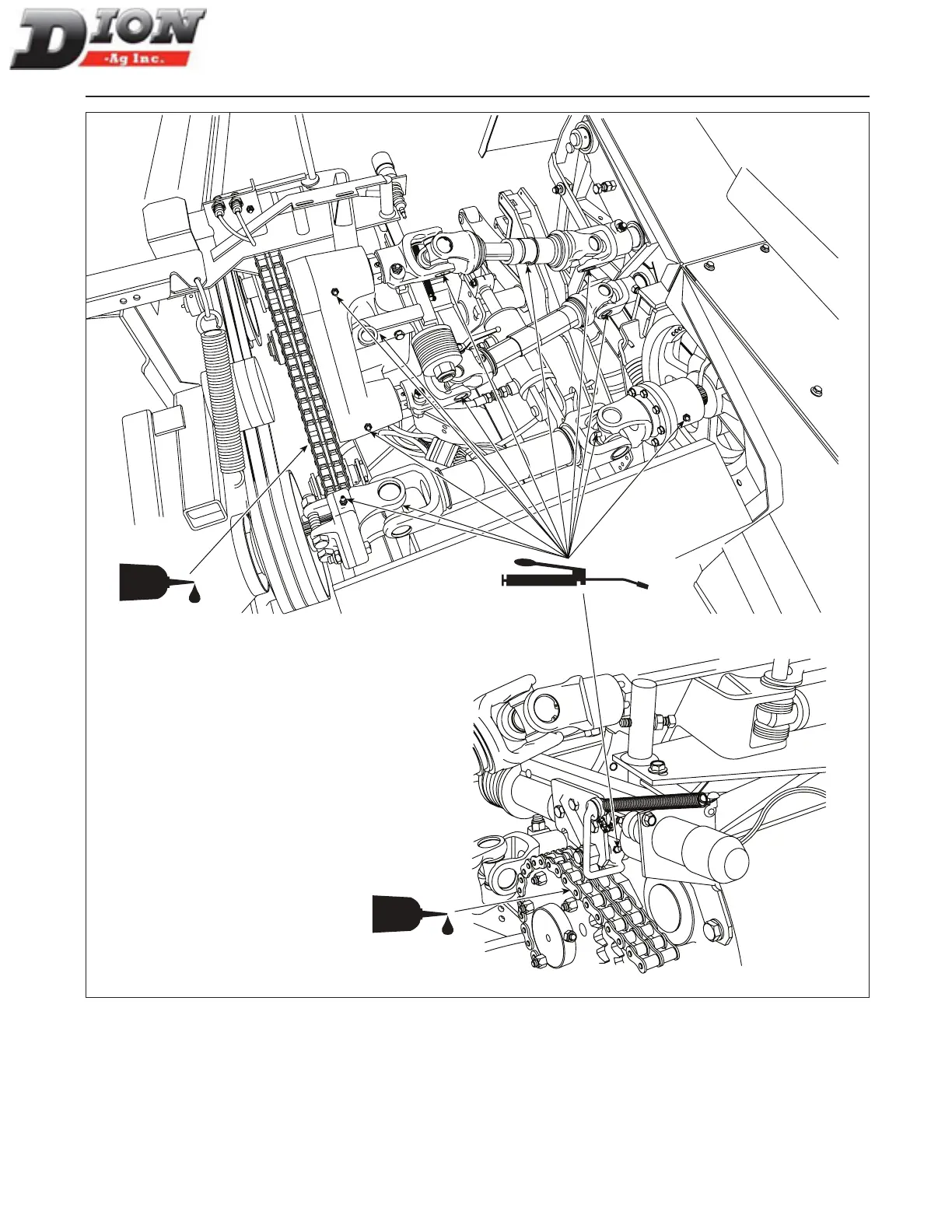 DION
-Ag Inc.