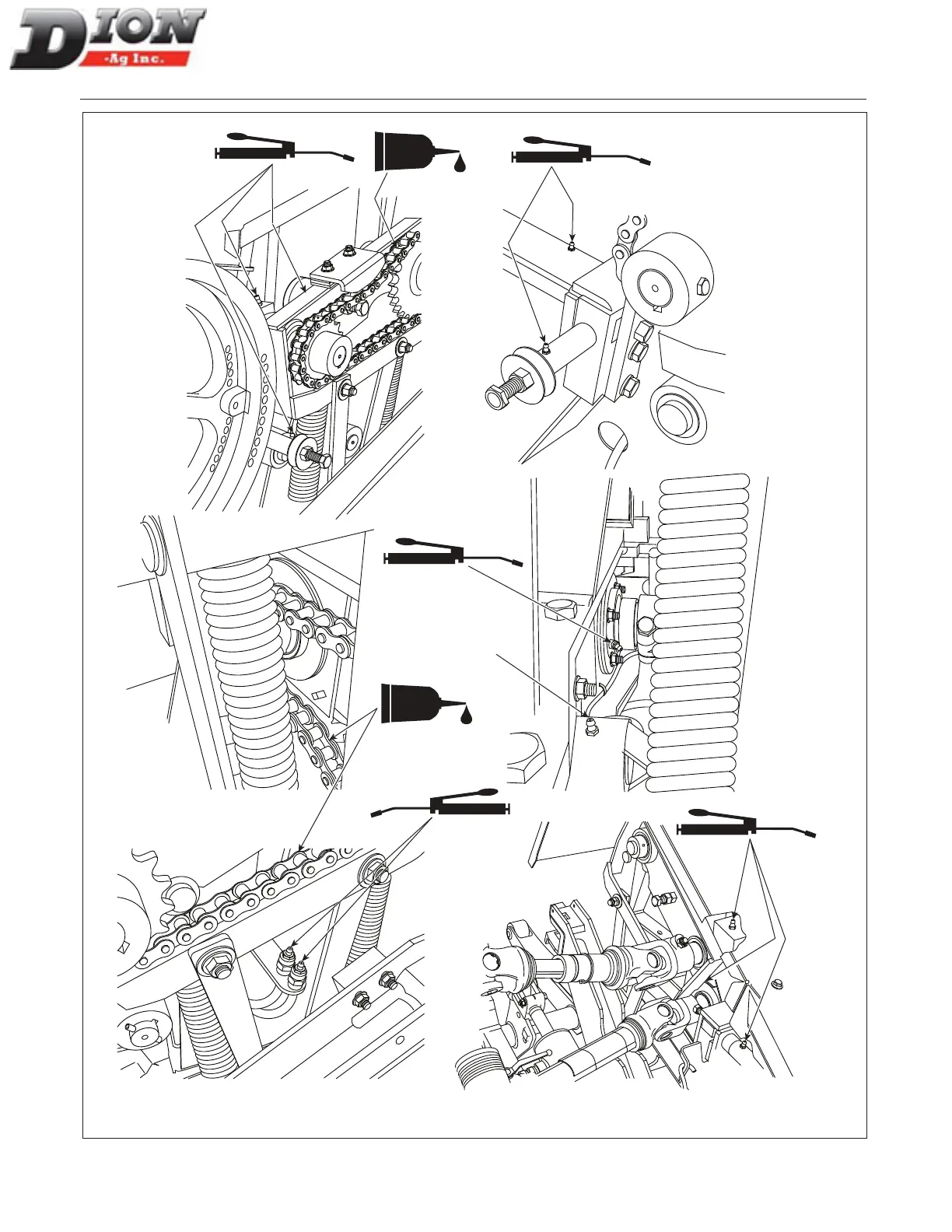 DION
-Ag Inc.