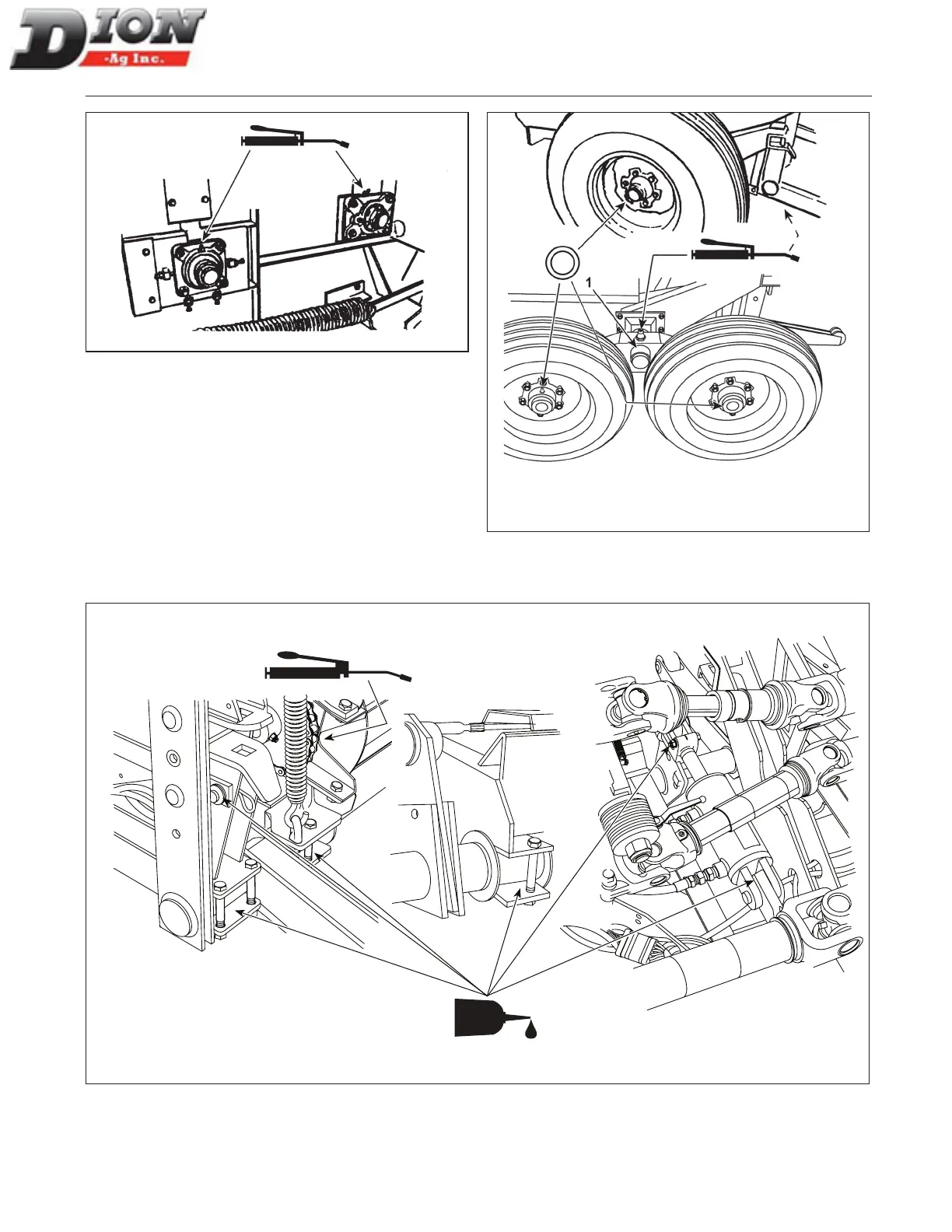 DION
-Ag Inc.

1