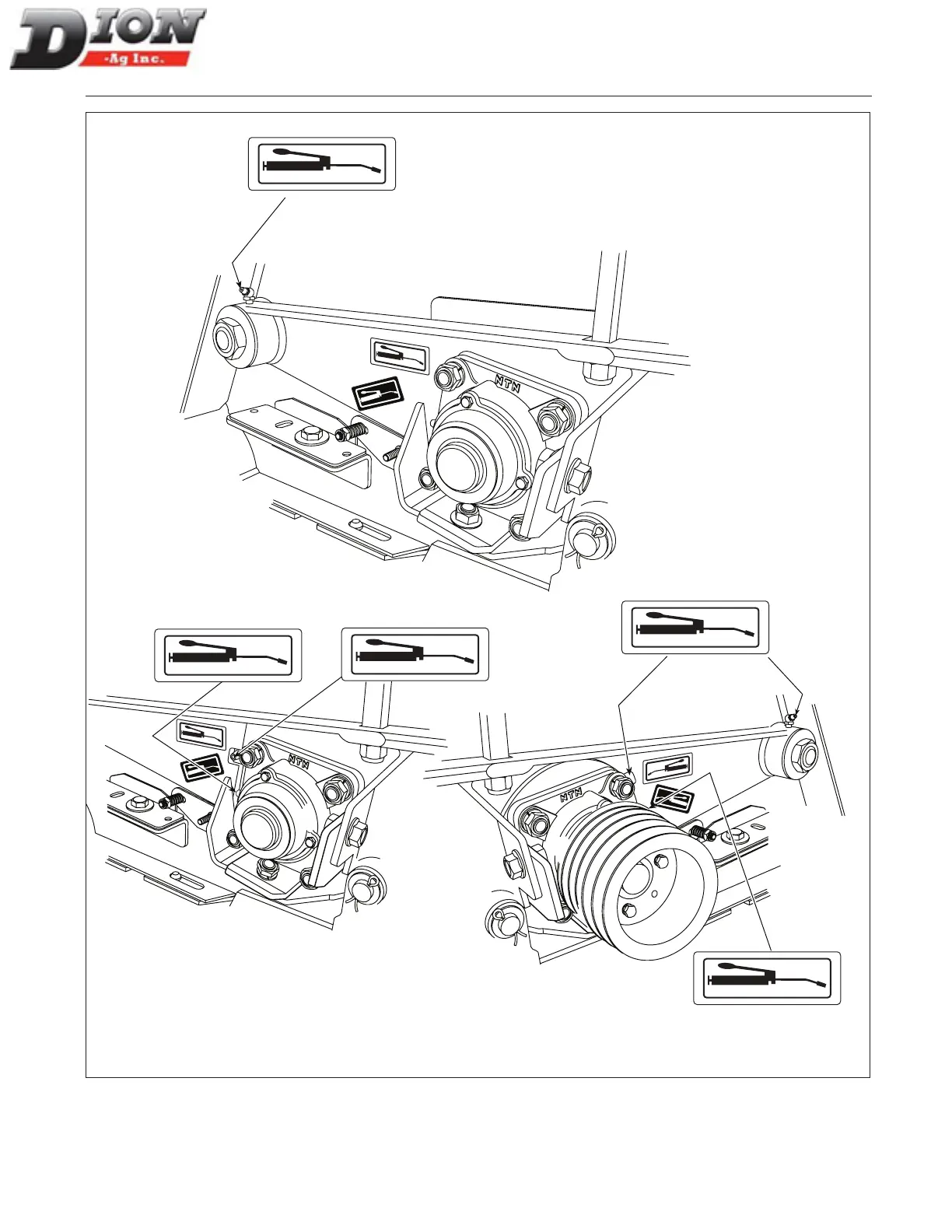 DION
-Ag Inc.

NTN

NTN

NTN