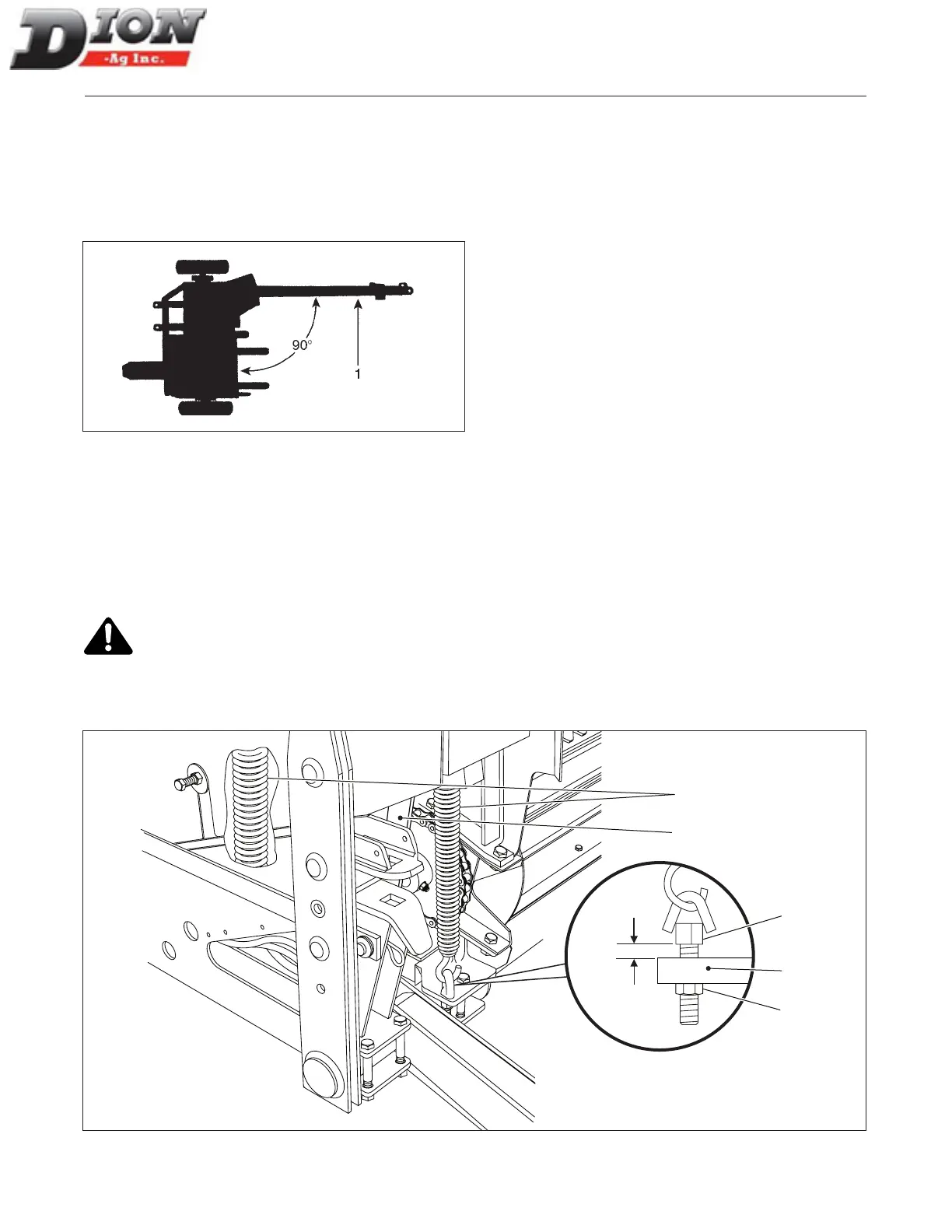 DION
-Ag Inc.

90°

1