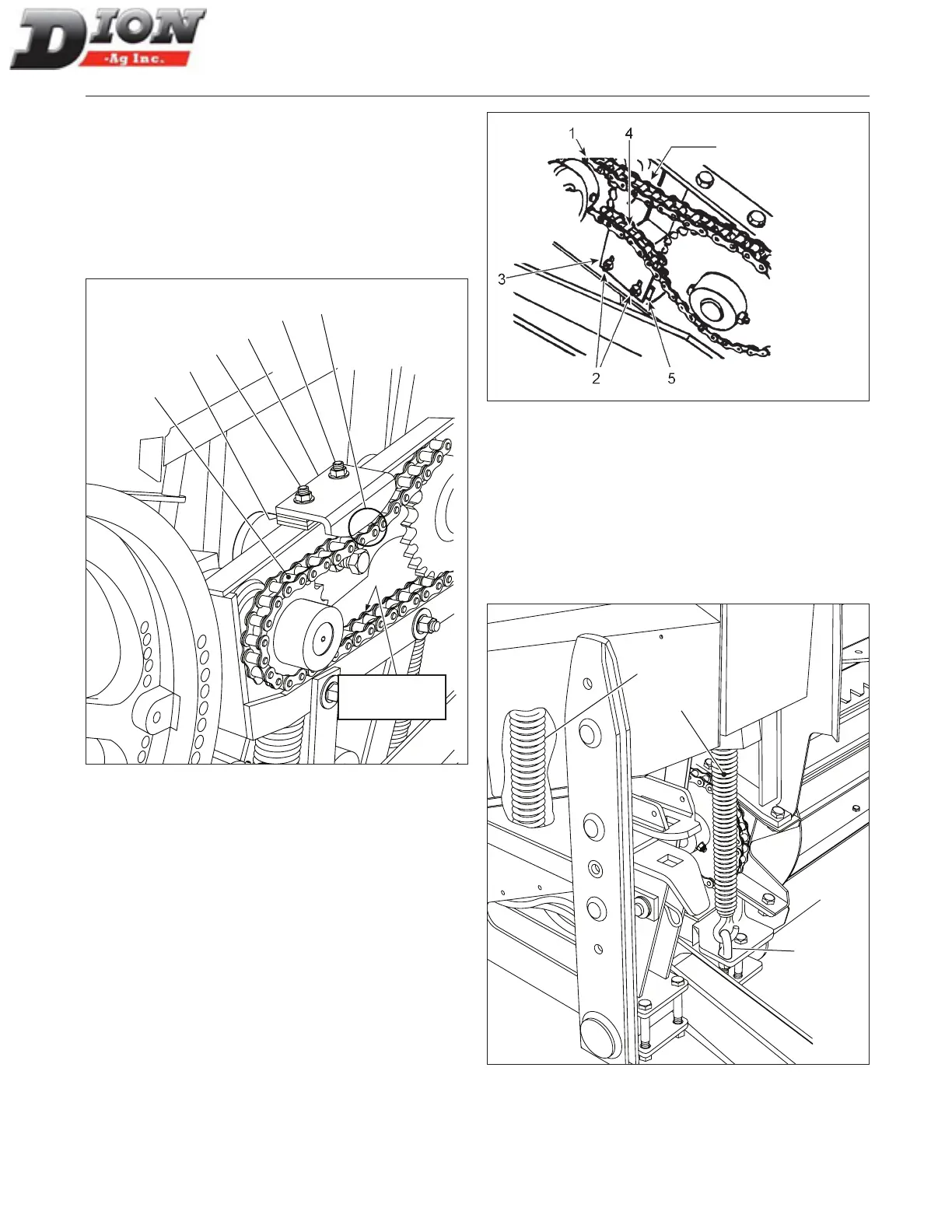 DION
-Ag Inc.

1
4
3
2
5