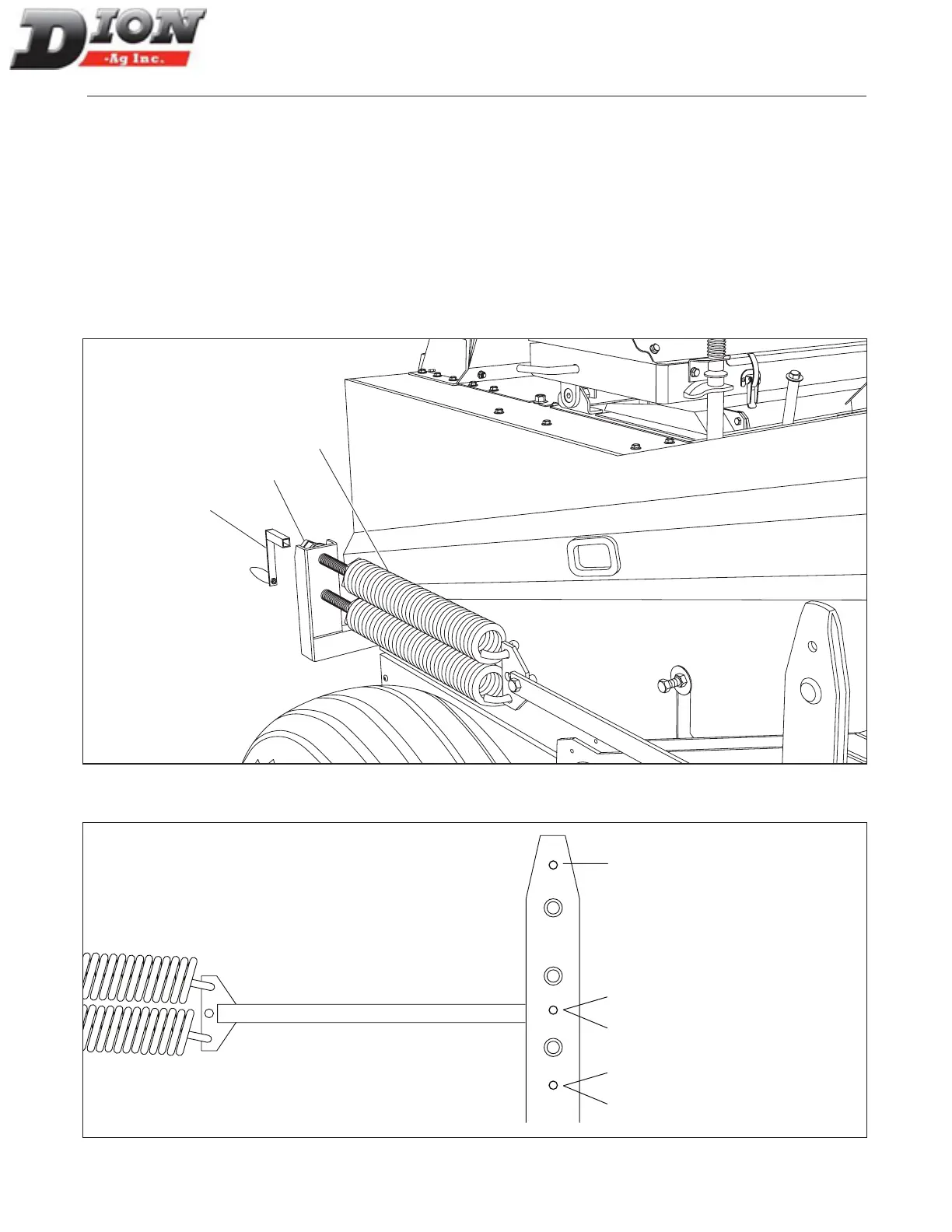 DION
-Ag Inc.