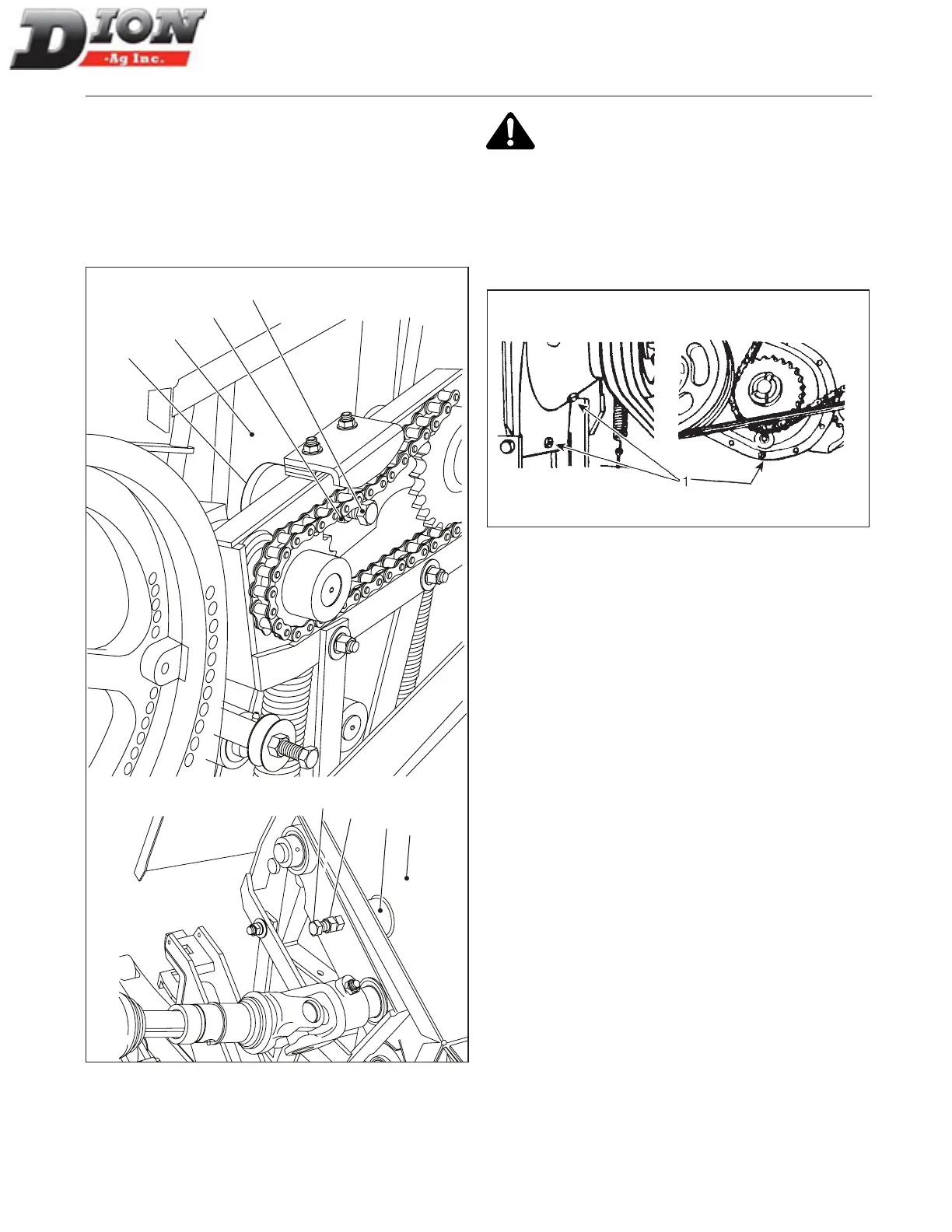 DION
-Ag Inc.

1