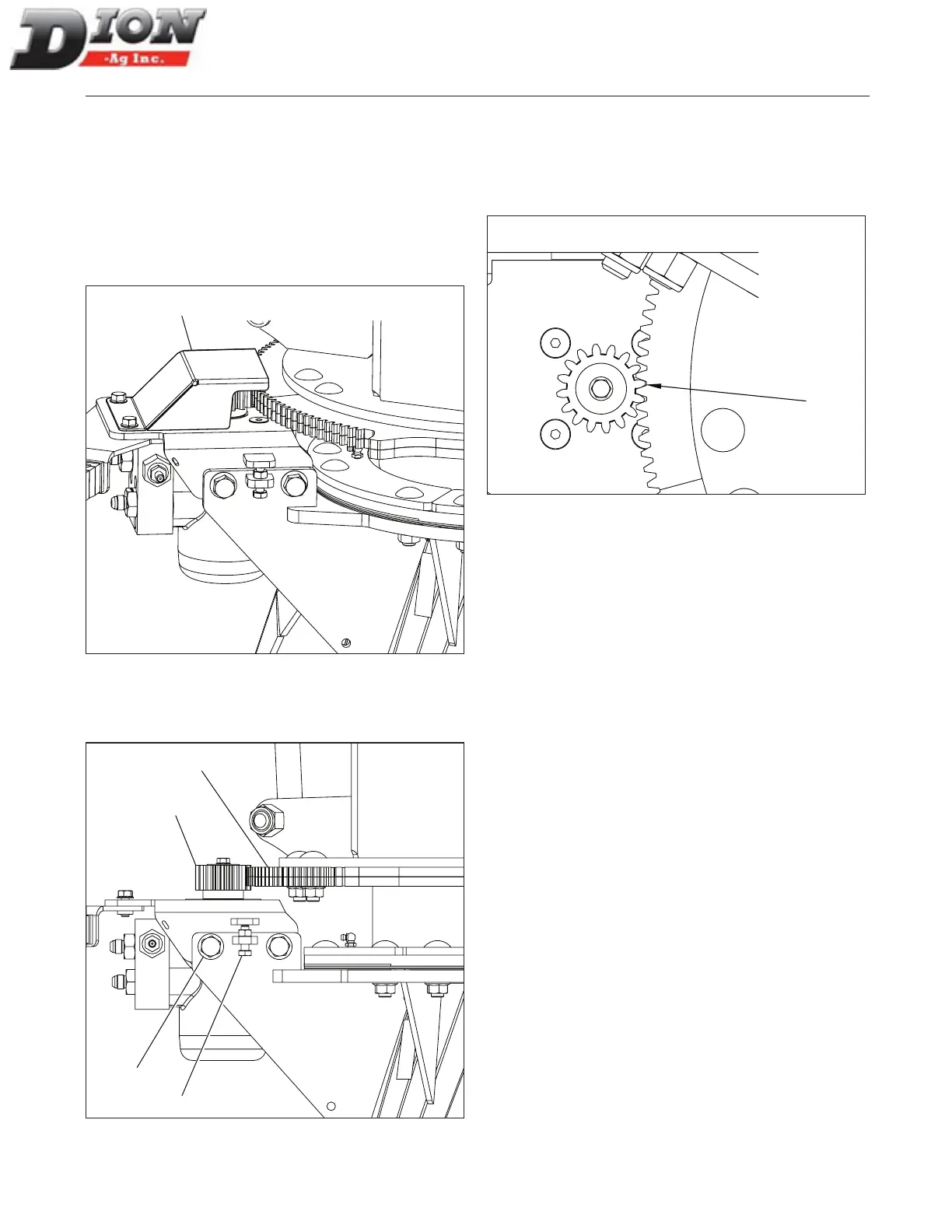 DION
-Ag Inc.