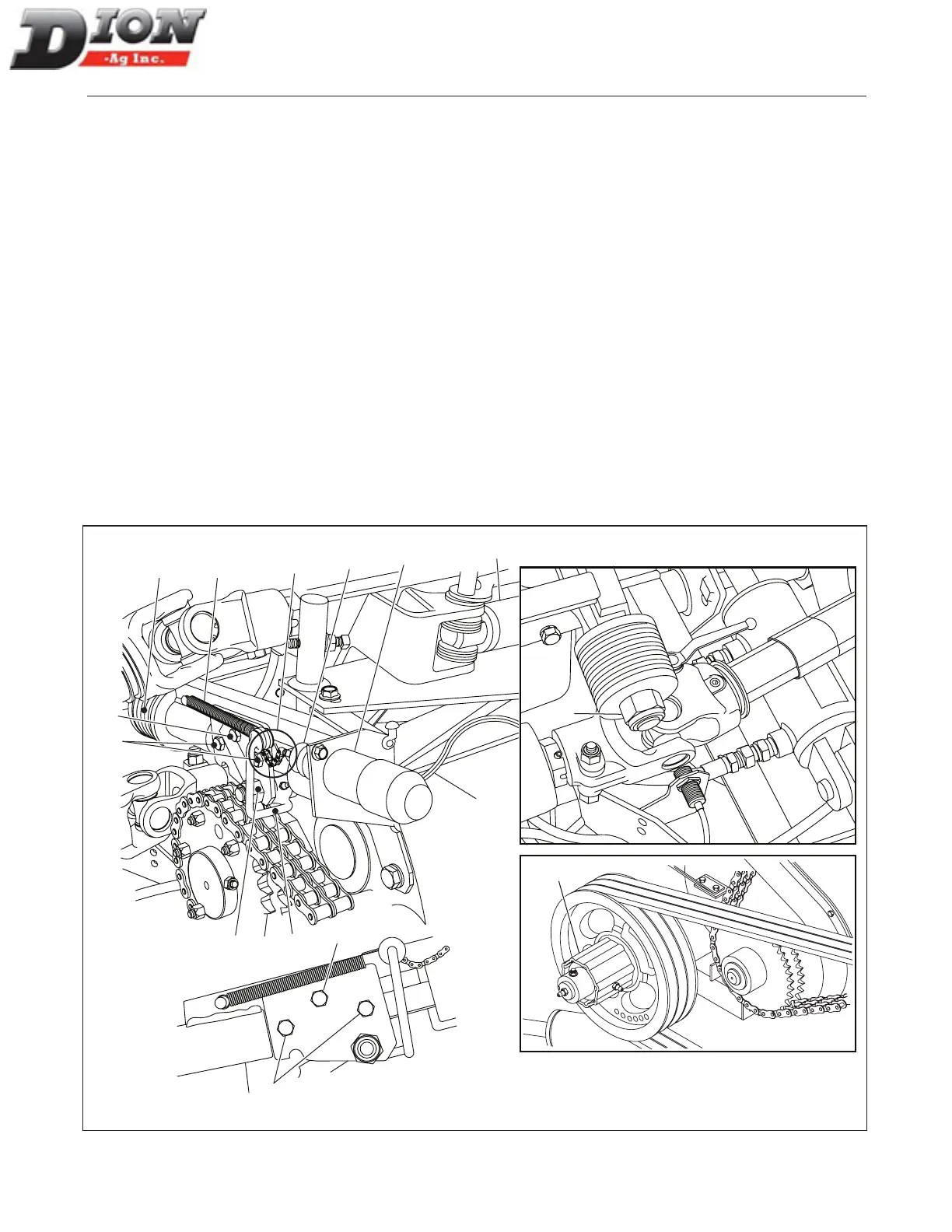 DION
-Ag Inc.