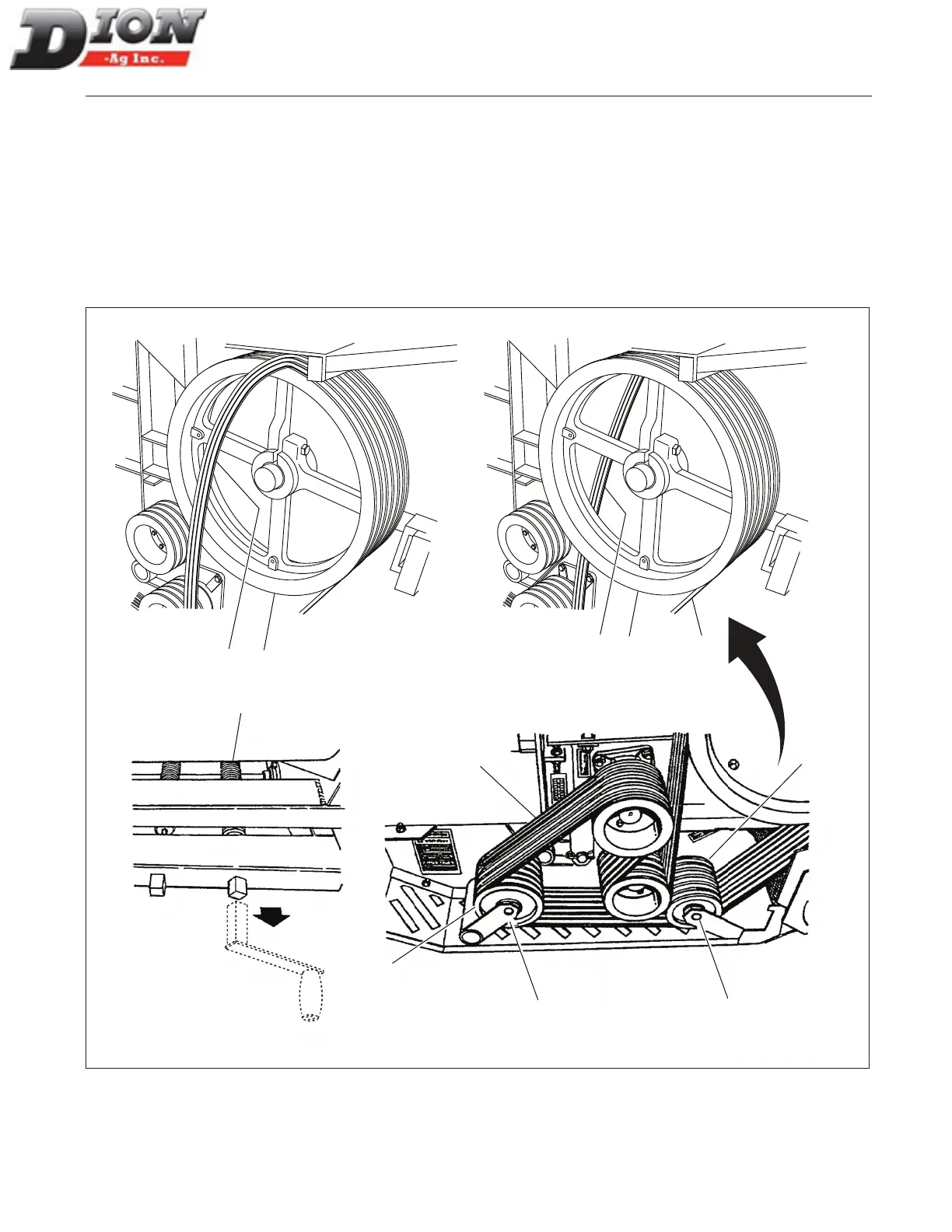 DION
-Ag Inc.