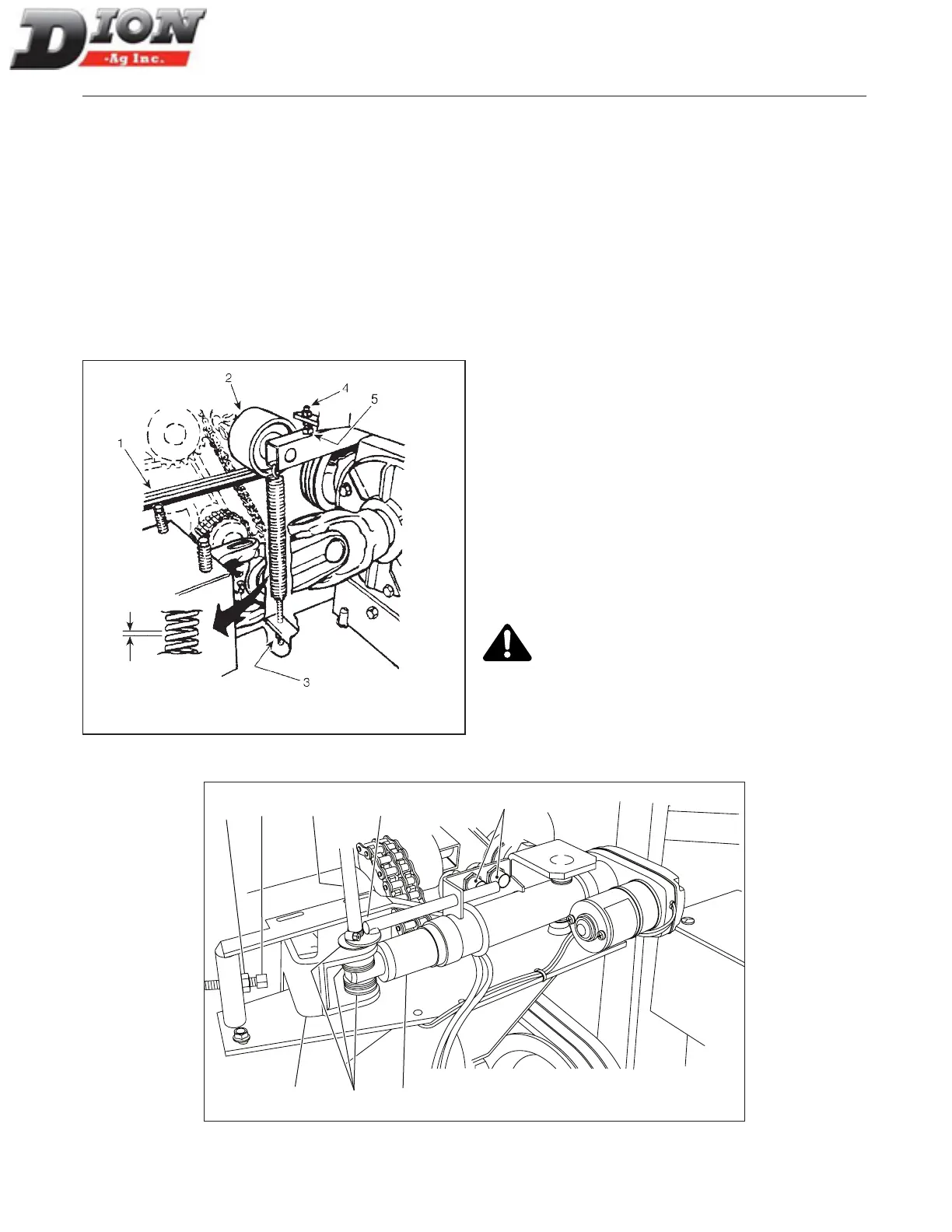 DION
-Ag Inc.

2
4
5
1
3