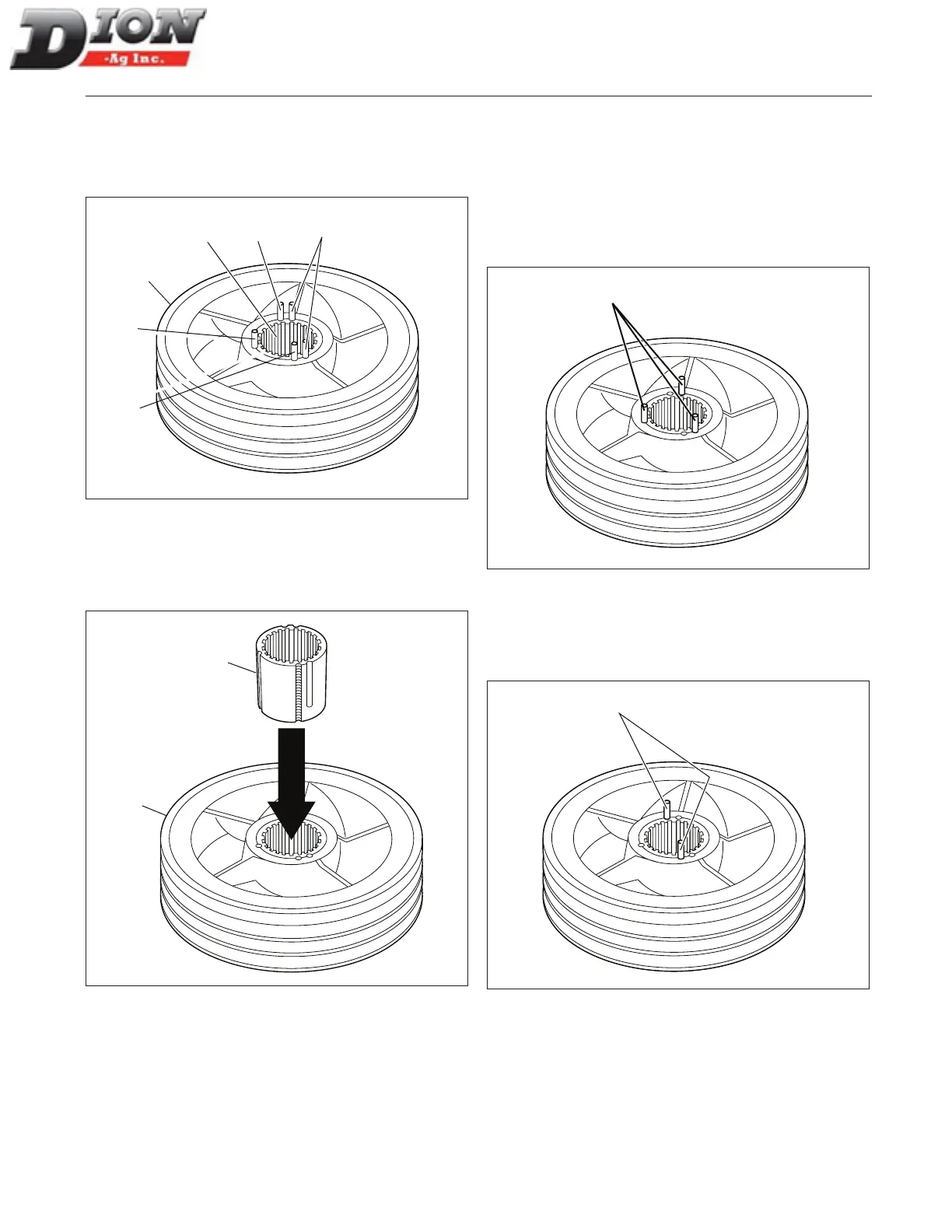 DION
-Ag Inc.