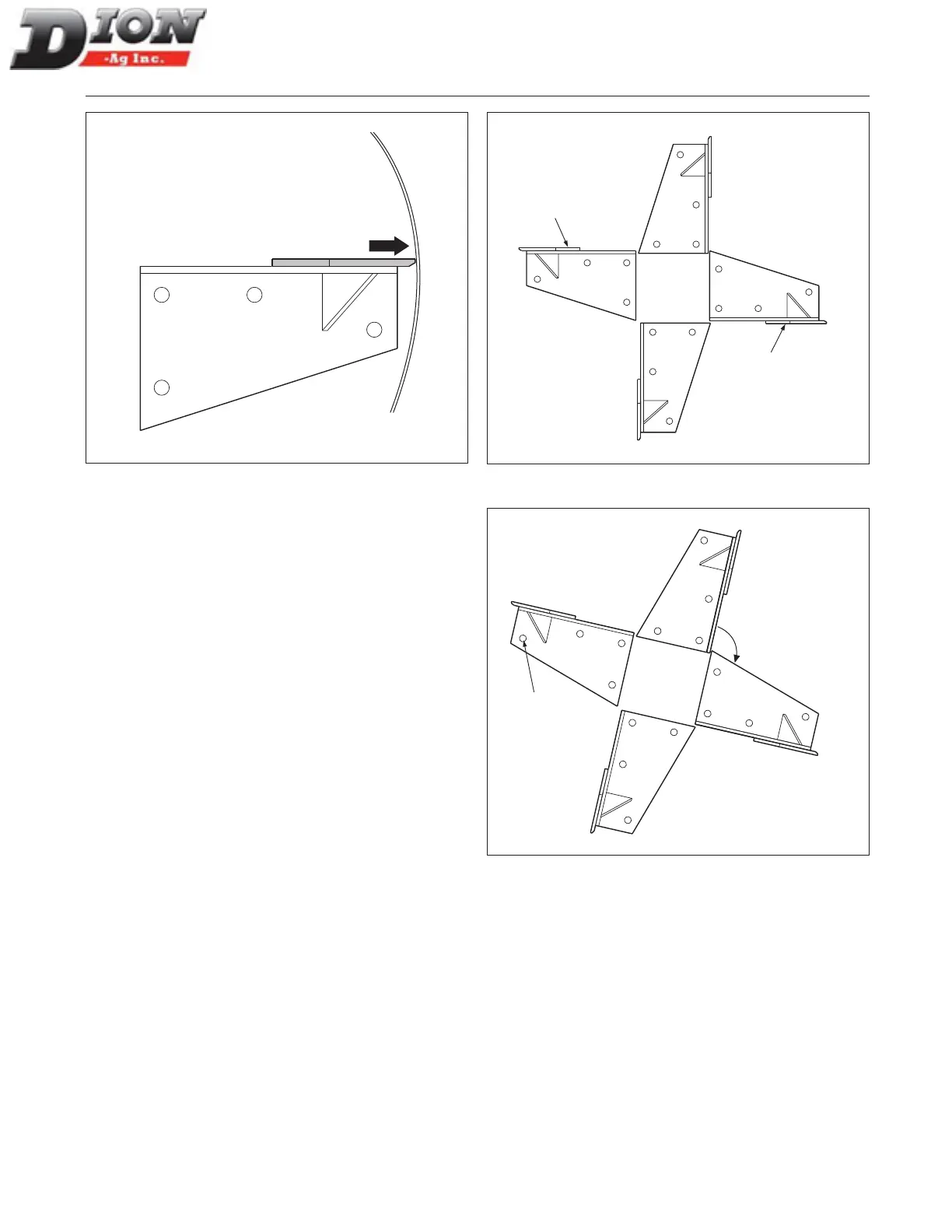 DION
-Ag Inc.