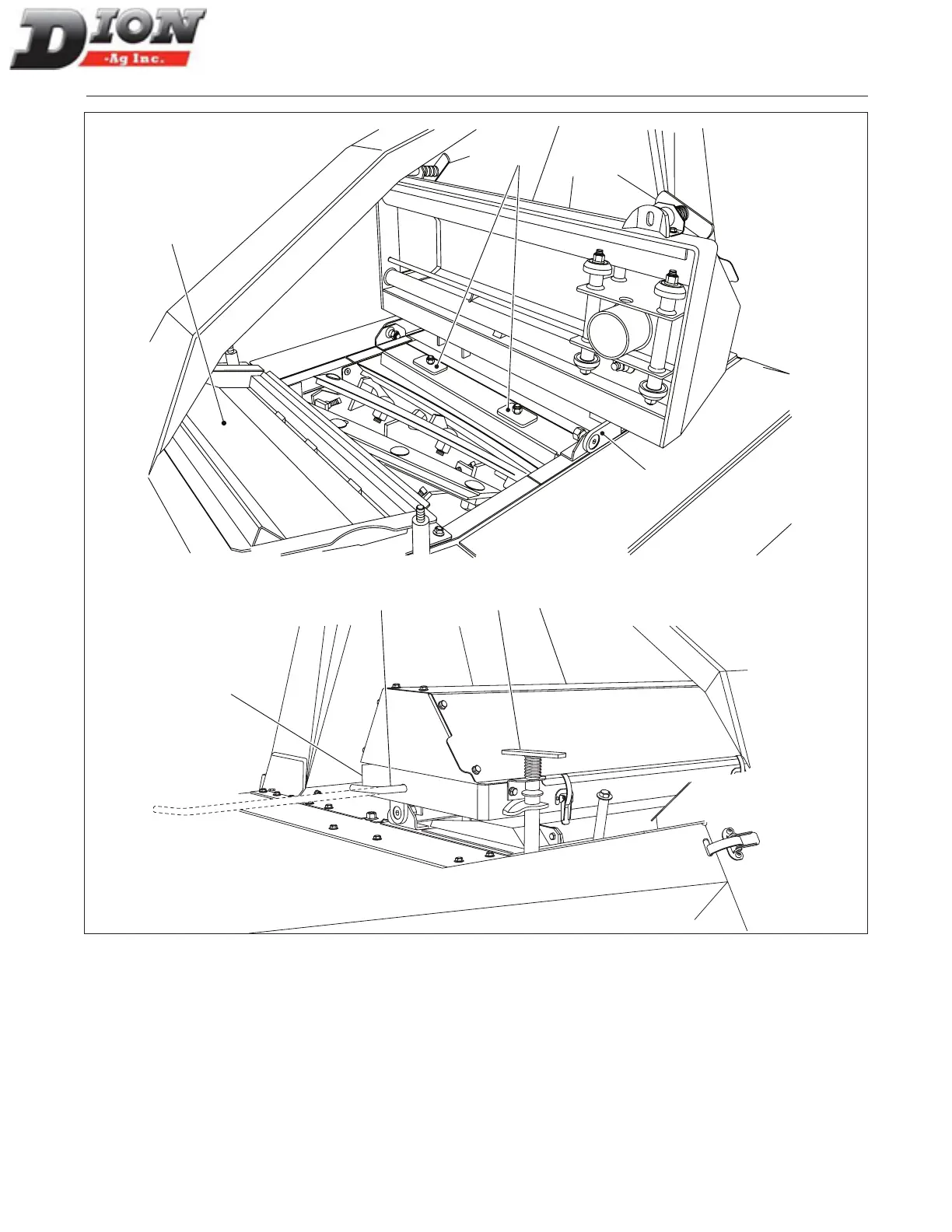 DION -Ag Inc.