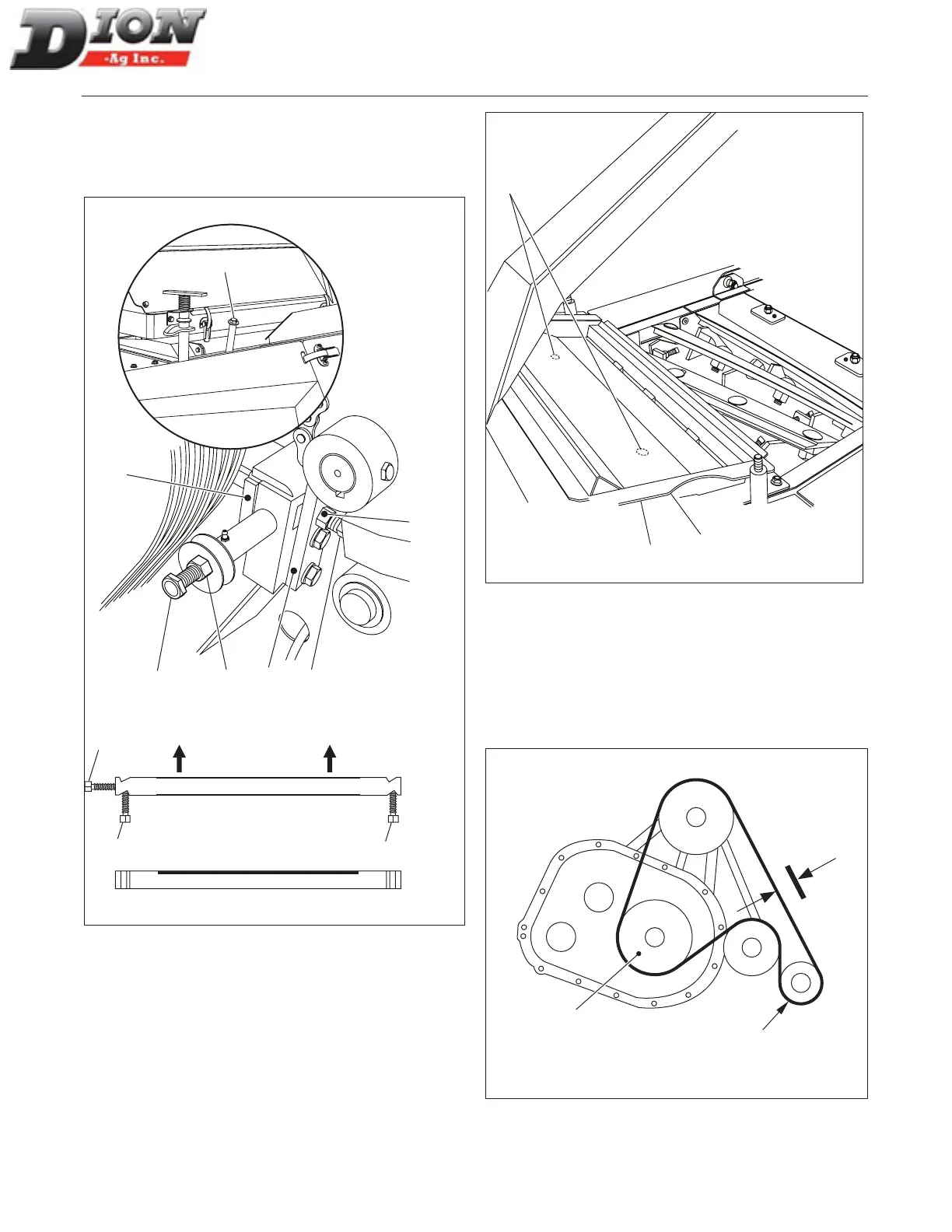 DION
-Ag Inc.