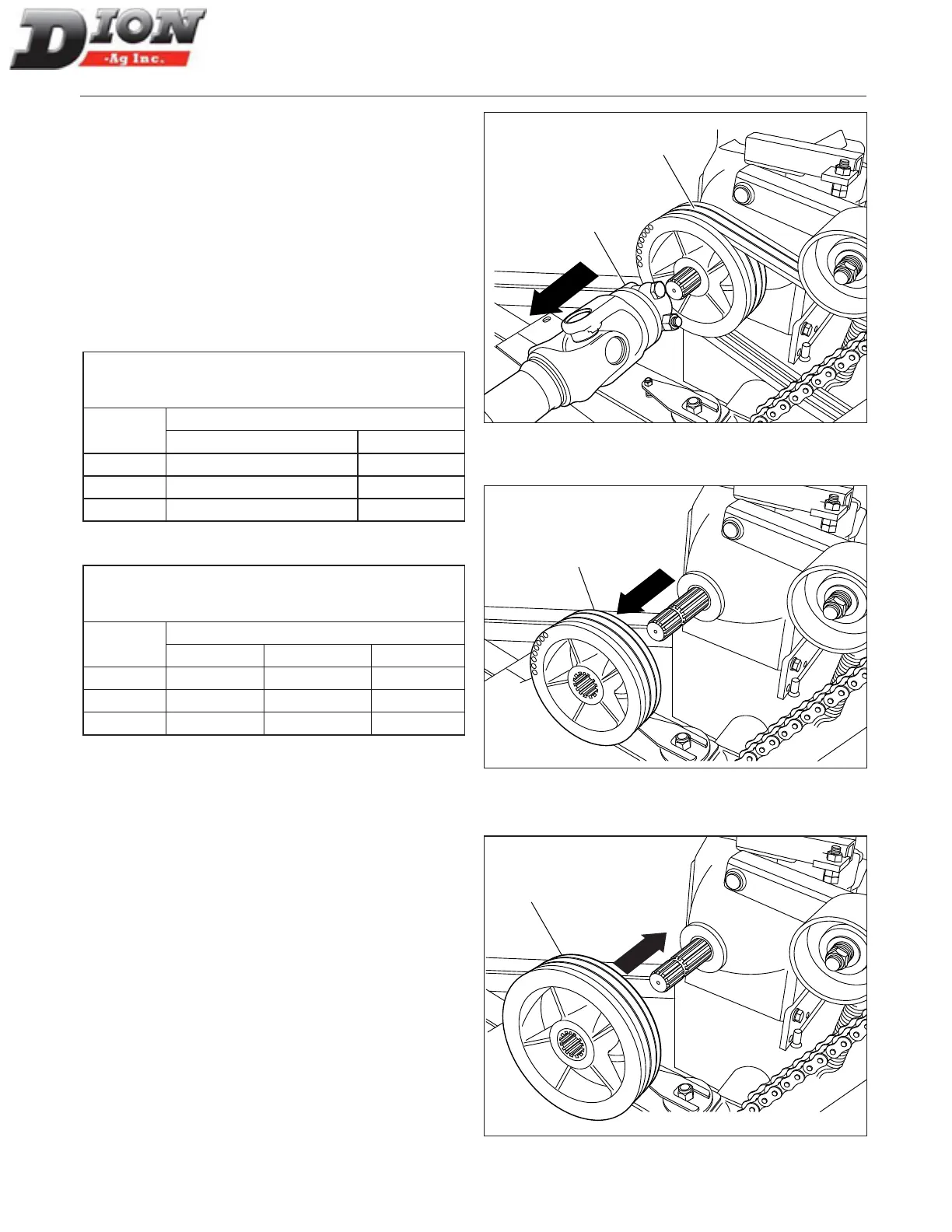 DION
-Ag Inc.