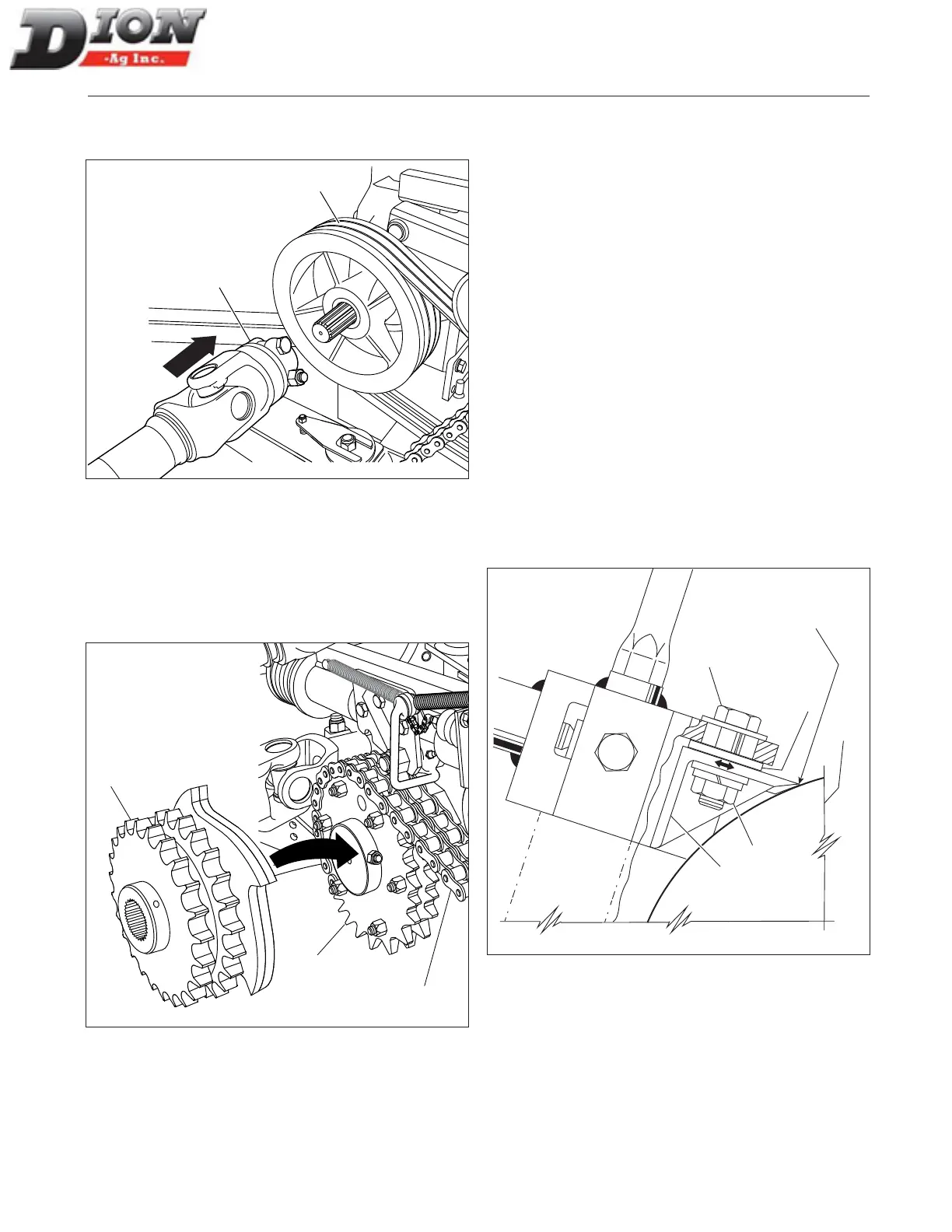 DION
-Ag Inc.