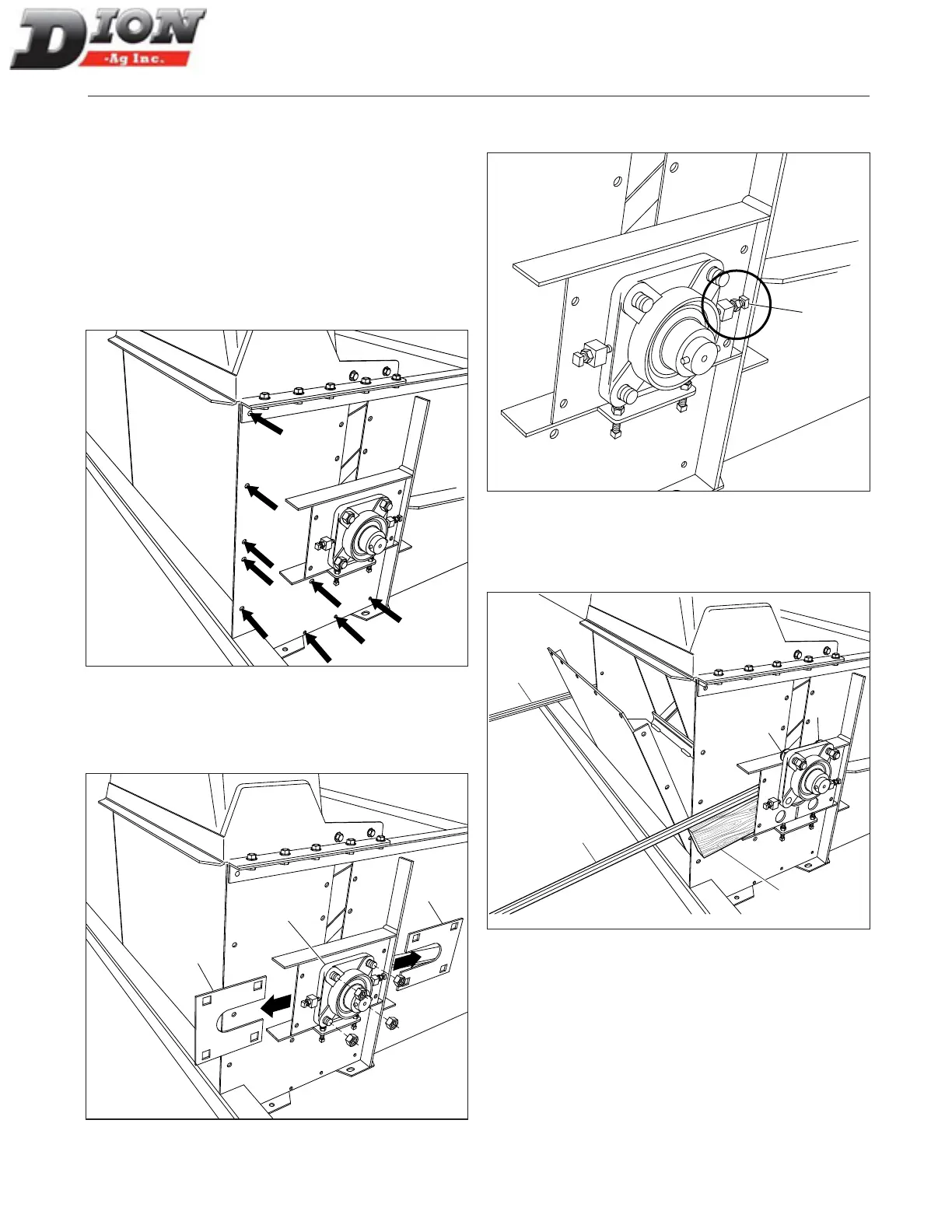 DION
-Ag Inc.