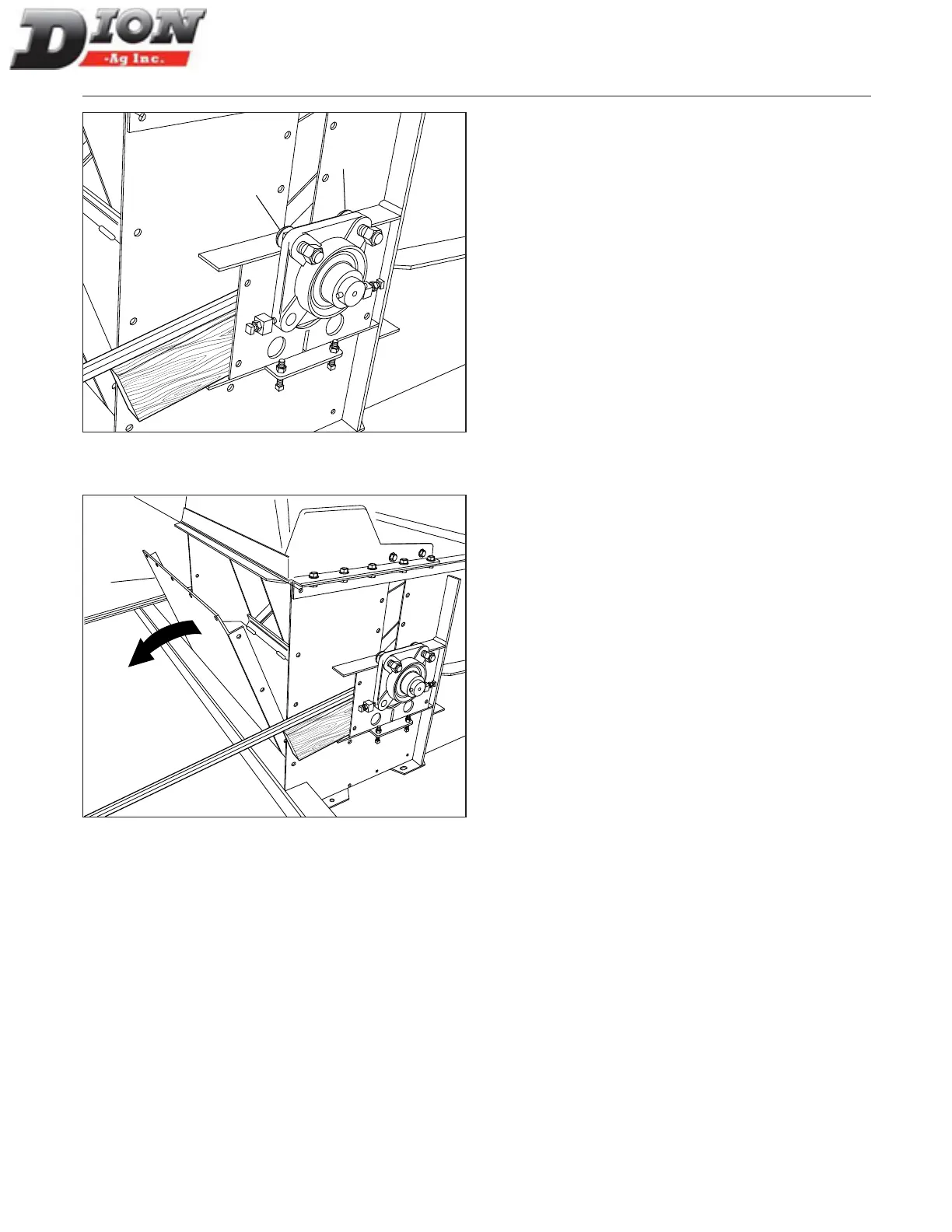 DION
-Ag Inc.