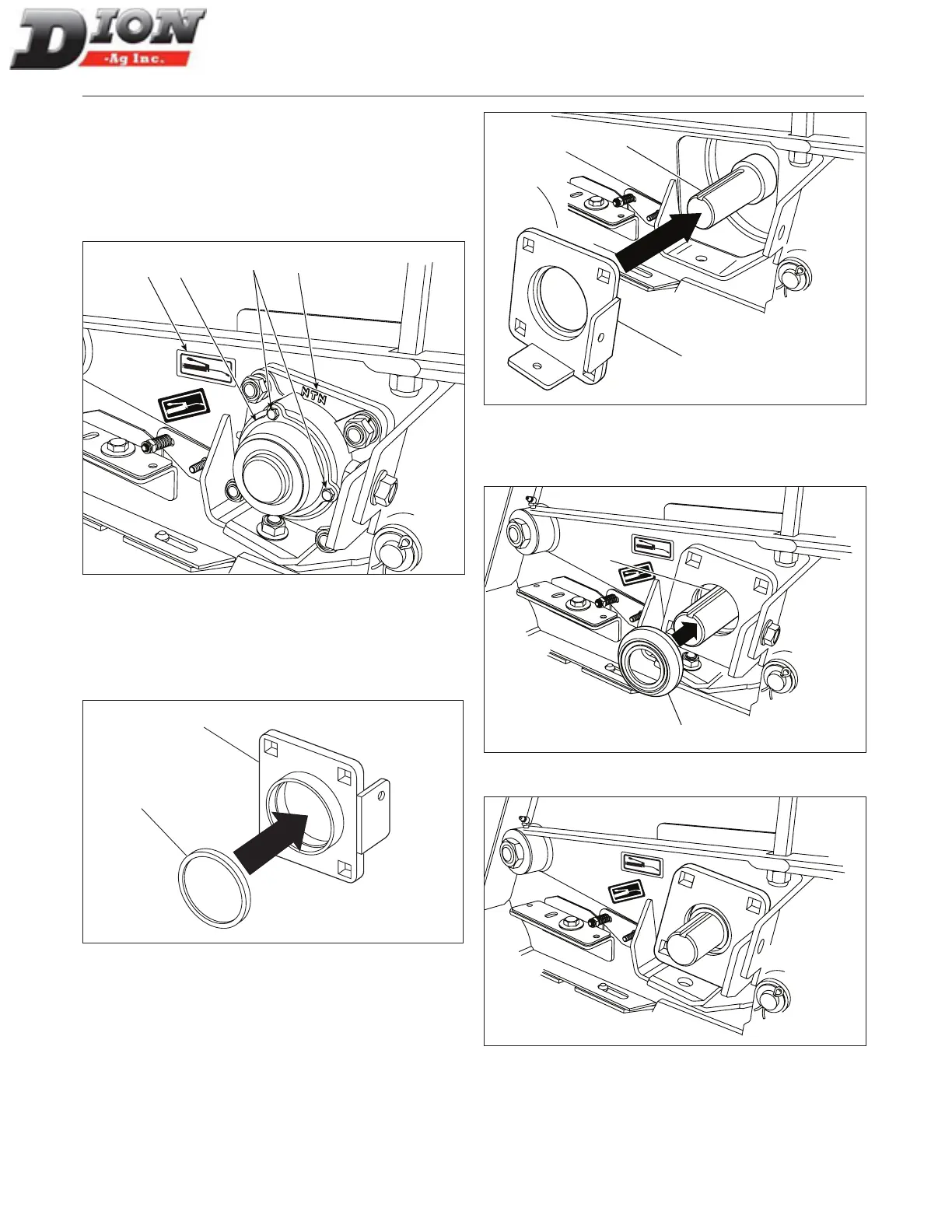 DION
-Ag Inc.

NTN