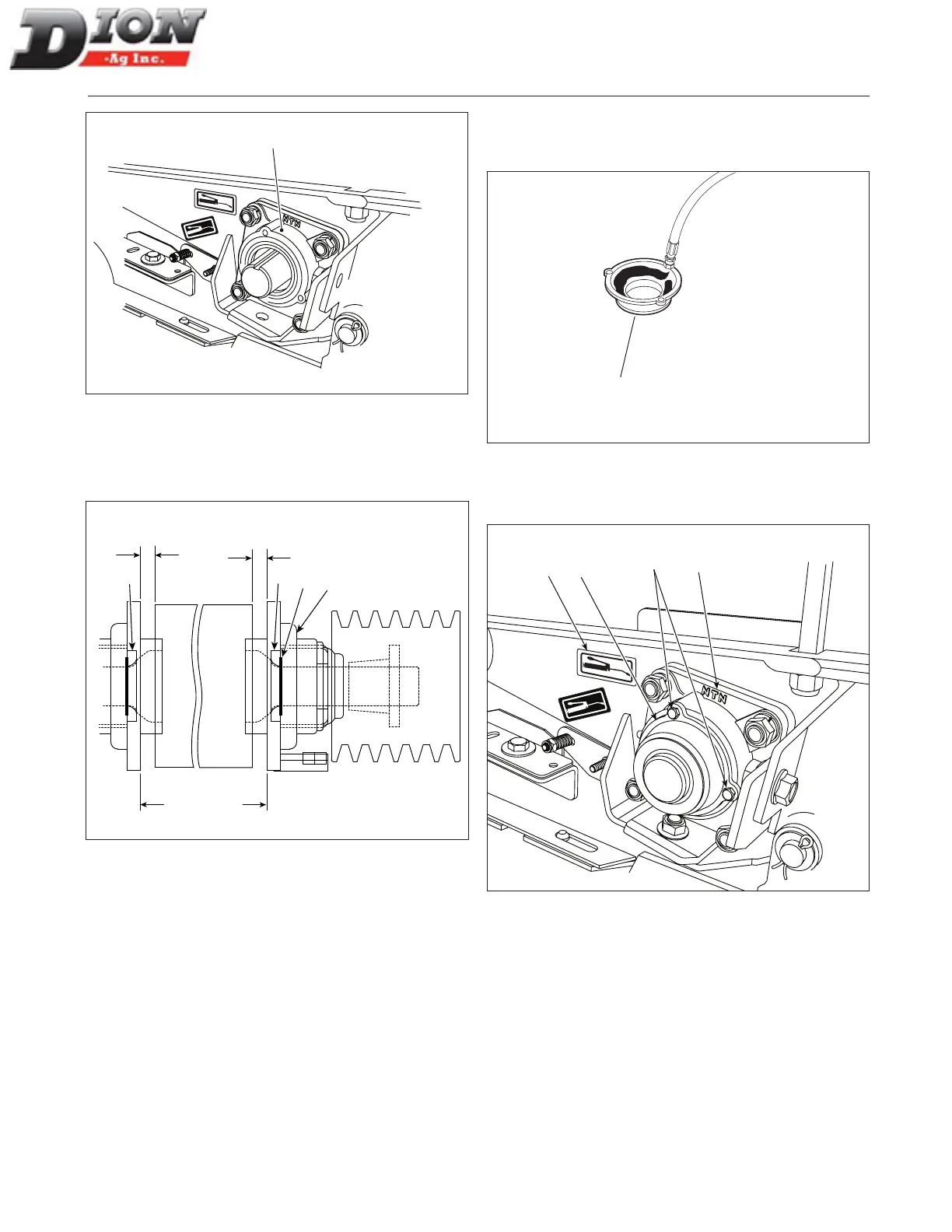 DION
-Ag Inc.

NTN

NTN