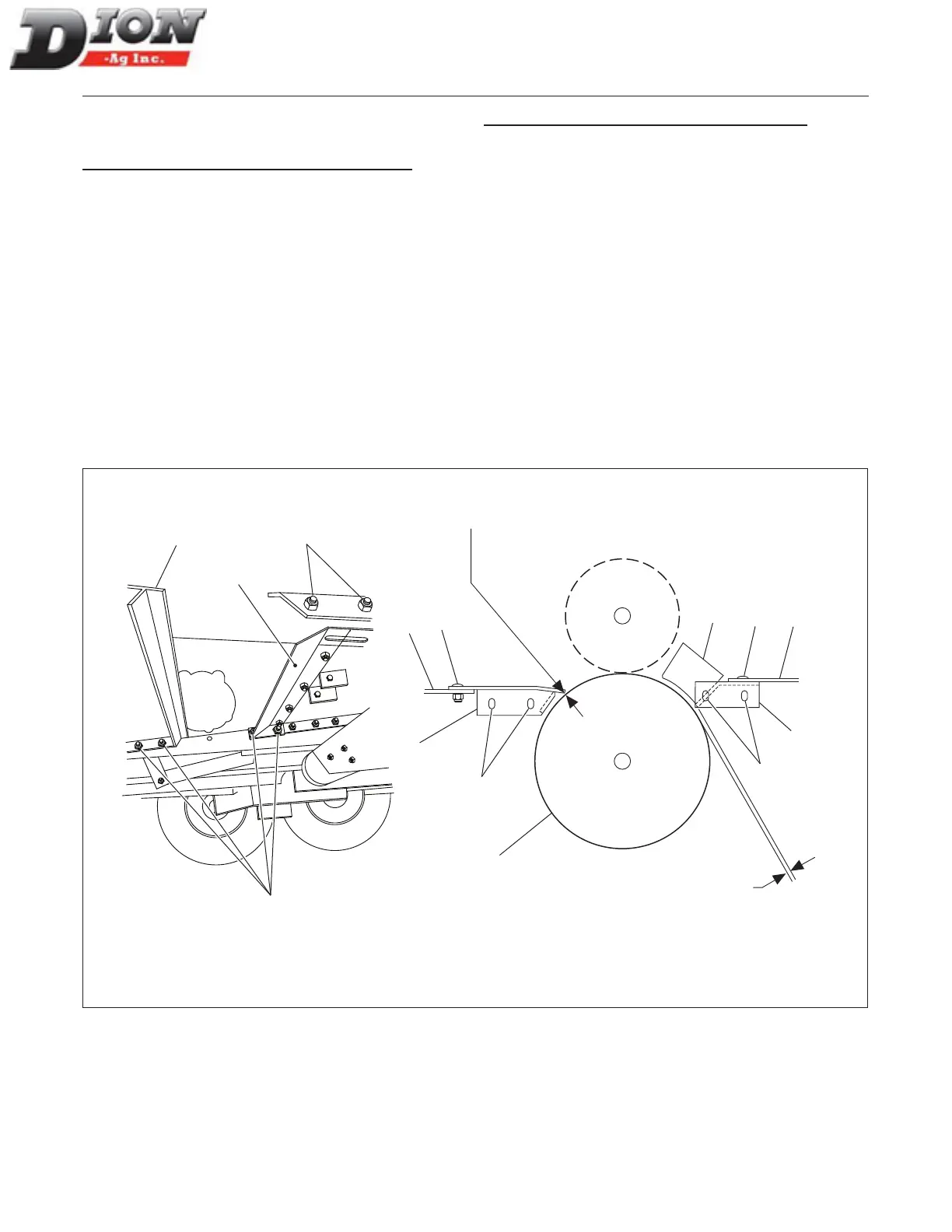 DION
-Ag Inc.