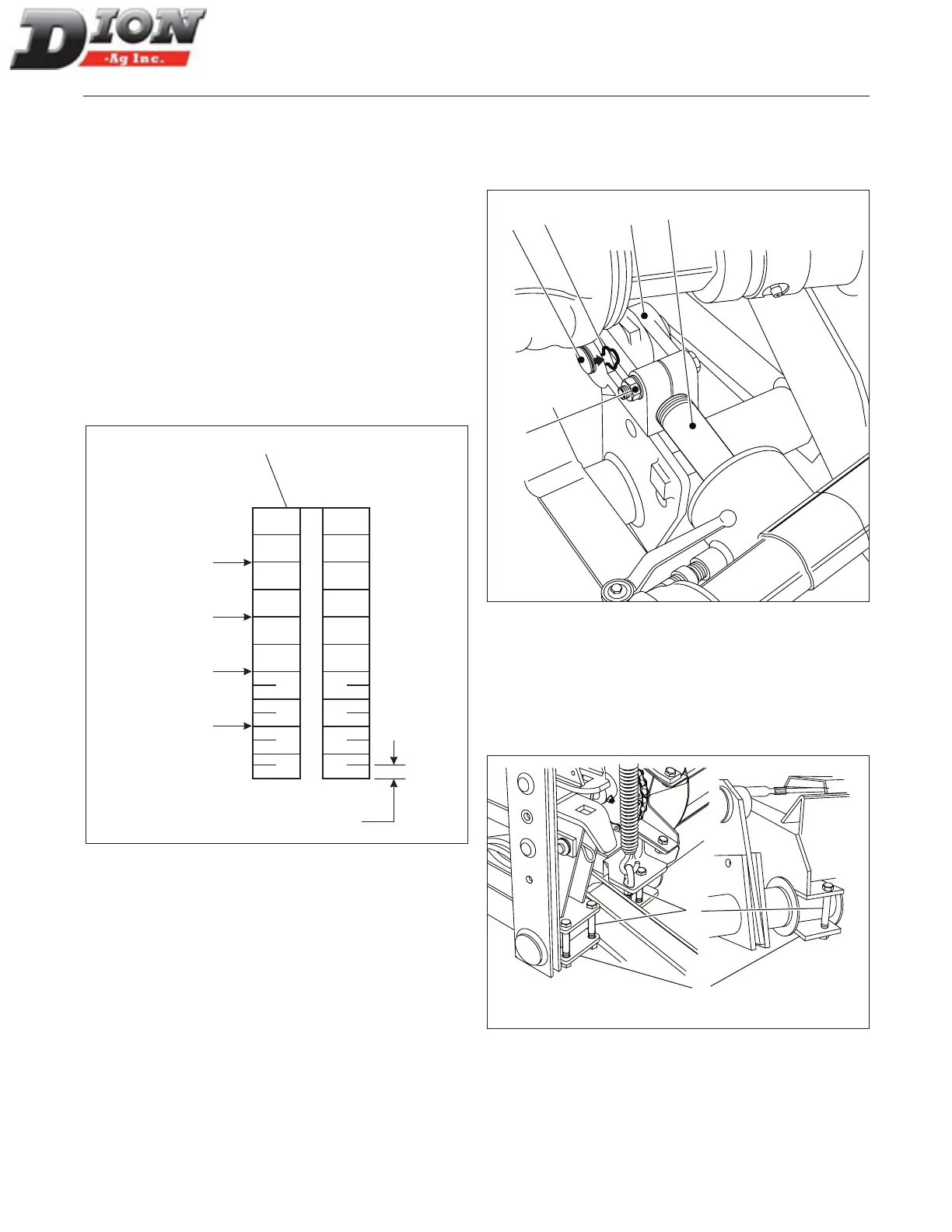 DION
-Ag Inc.