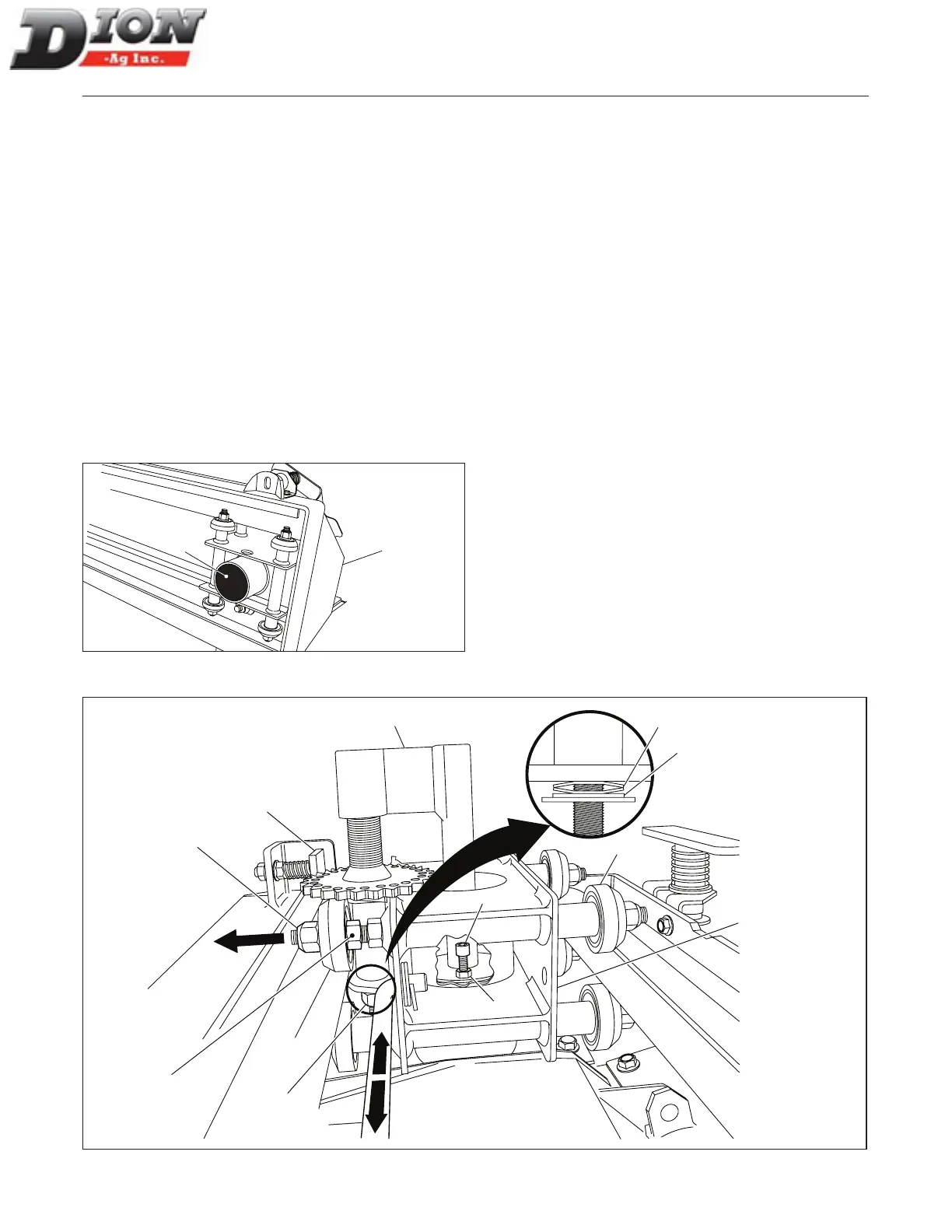 DION
-Ag Inc.