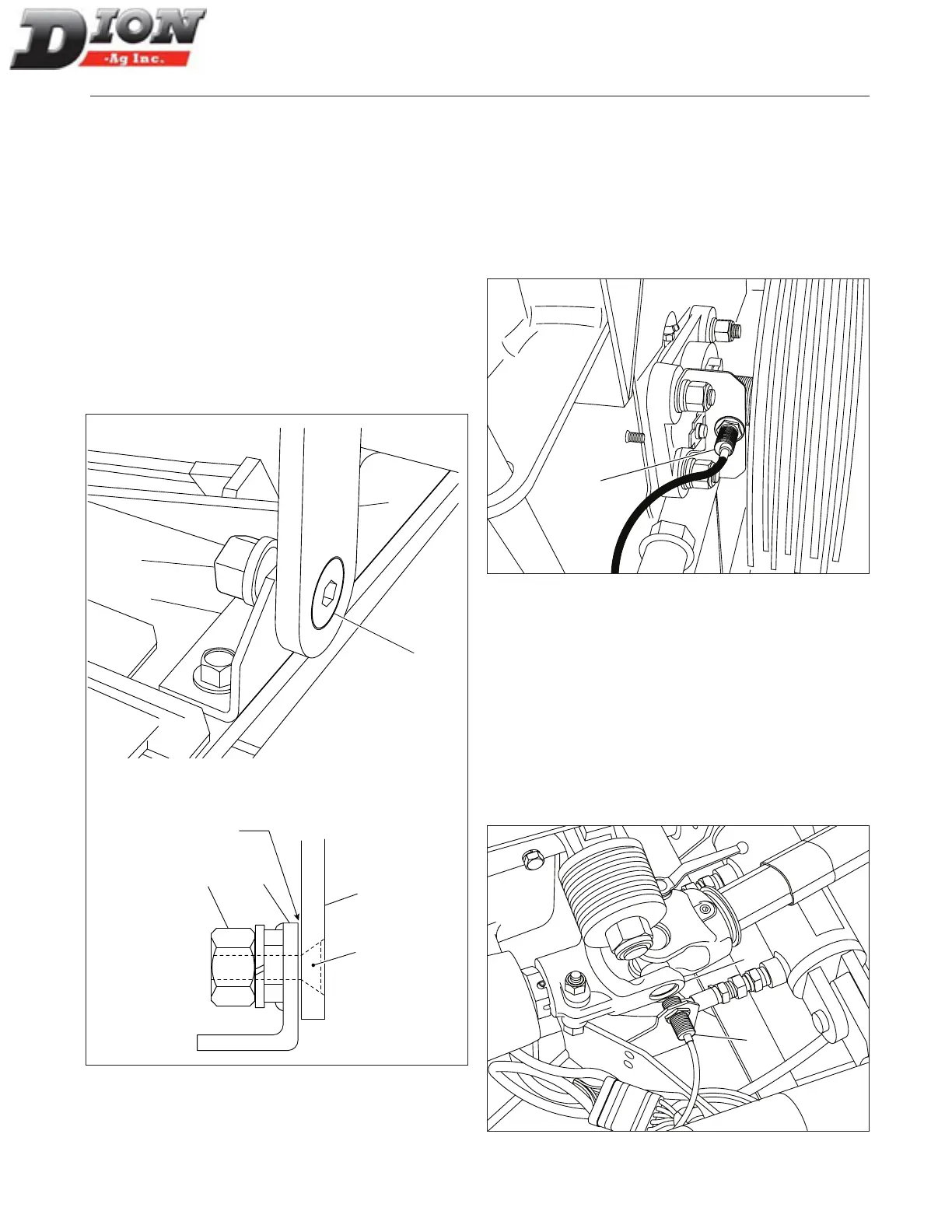 DION
-Ag Inc.