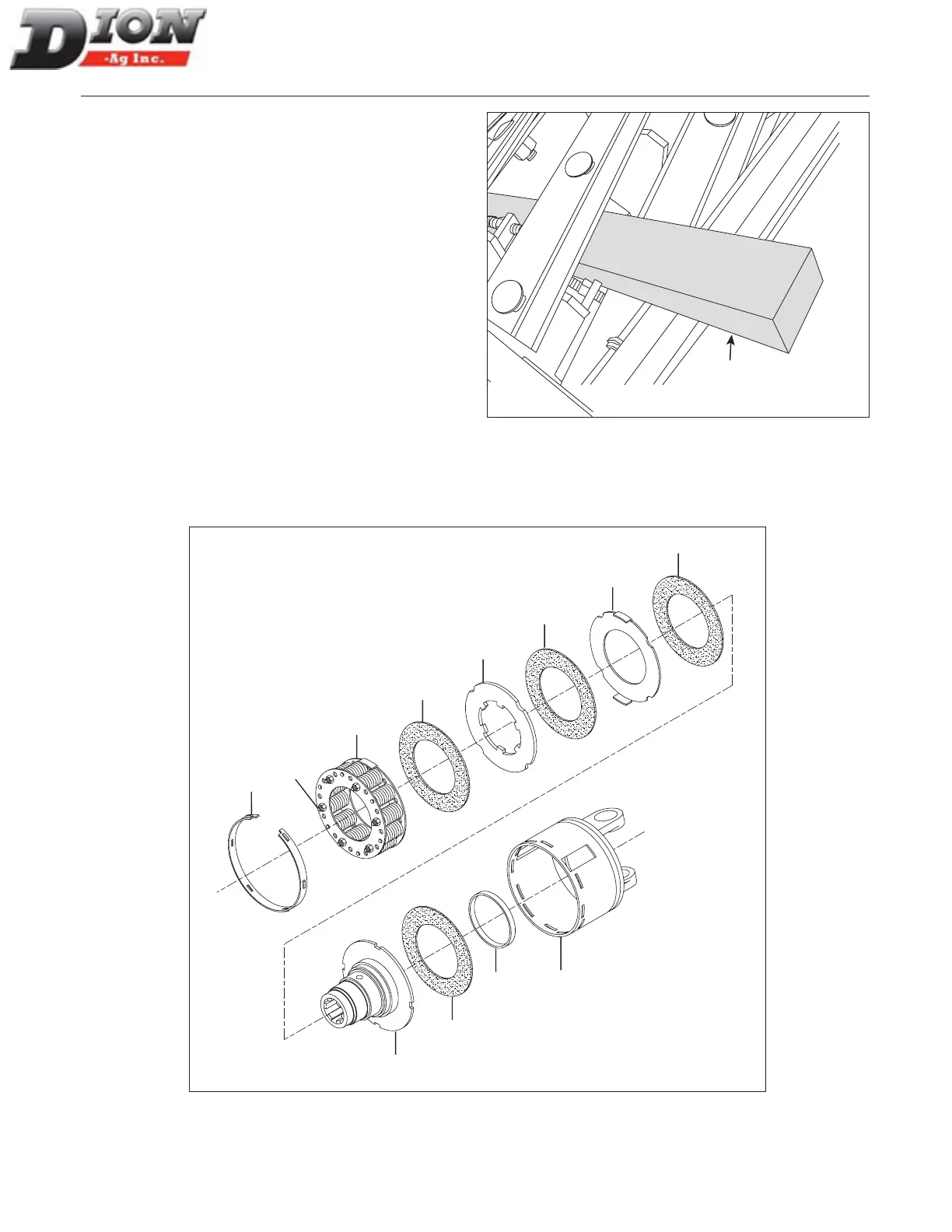 DION
-Ag Inc.