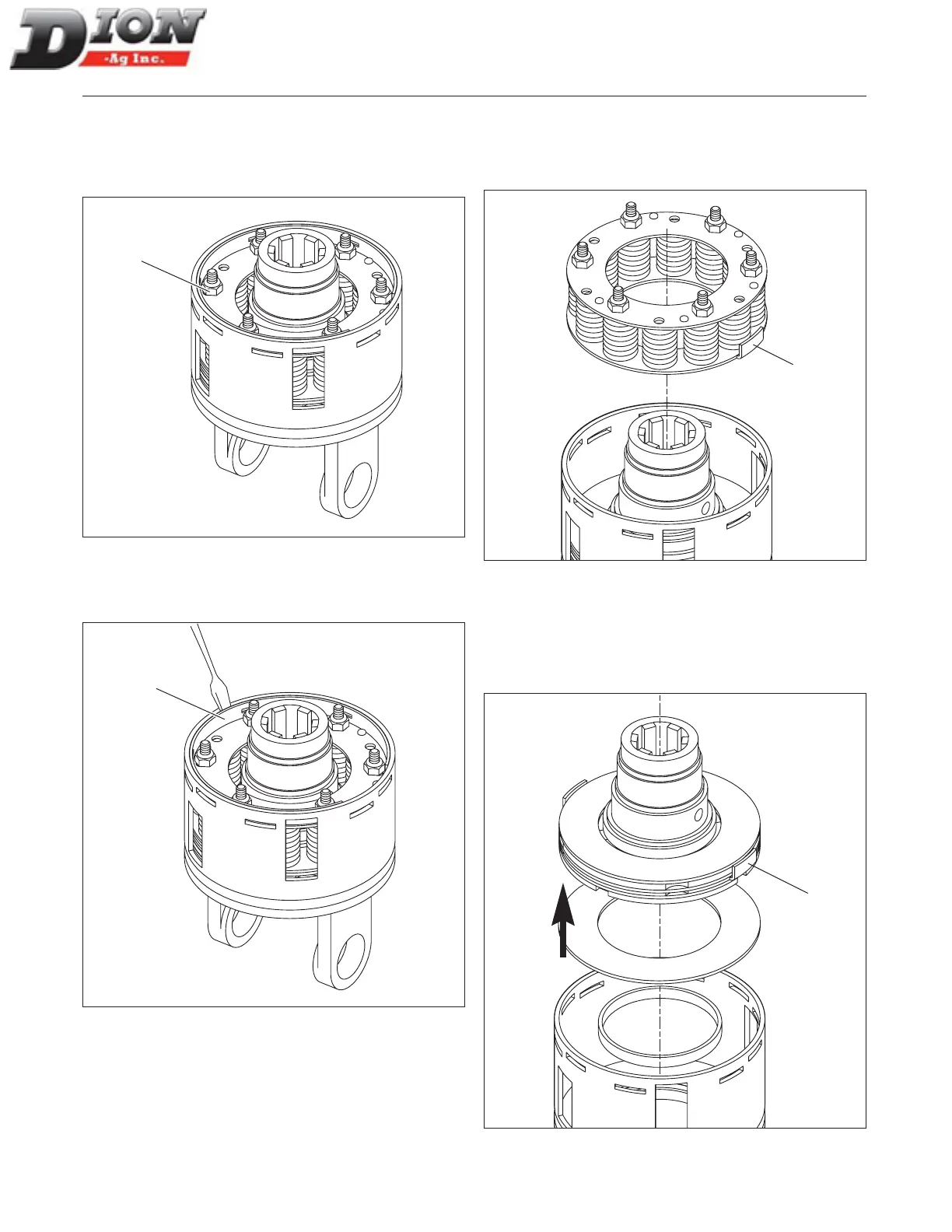 DION
-Ag Inc.