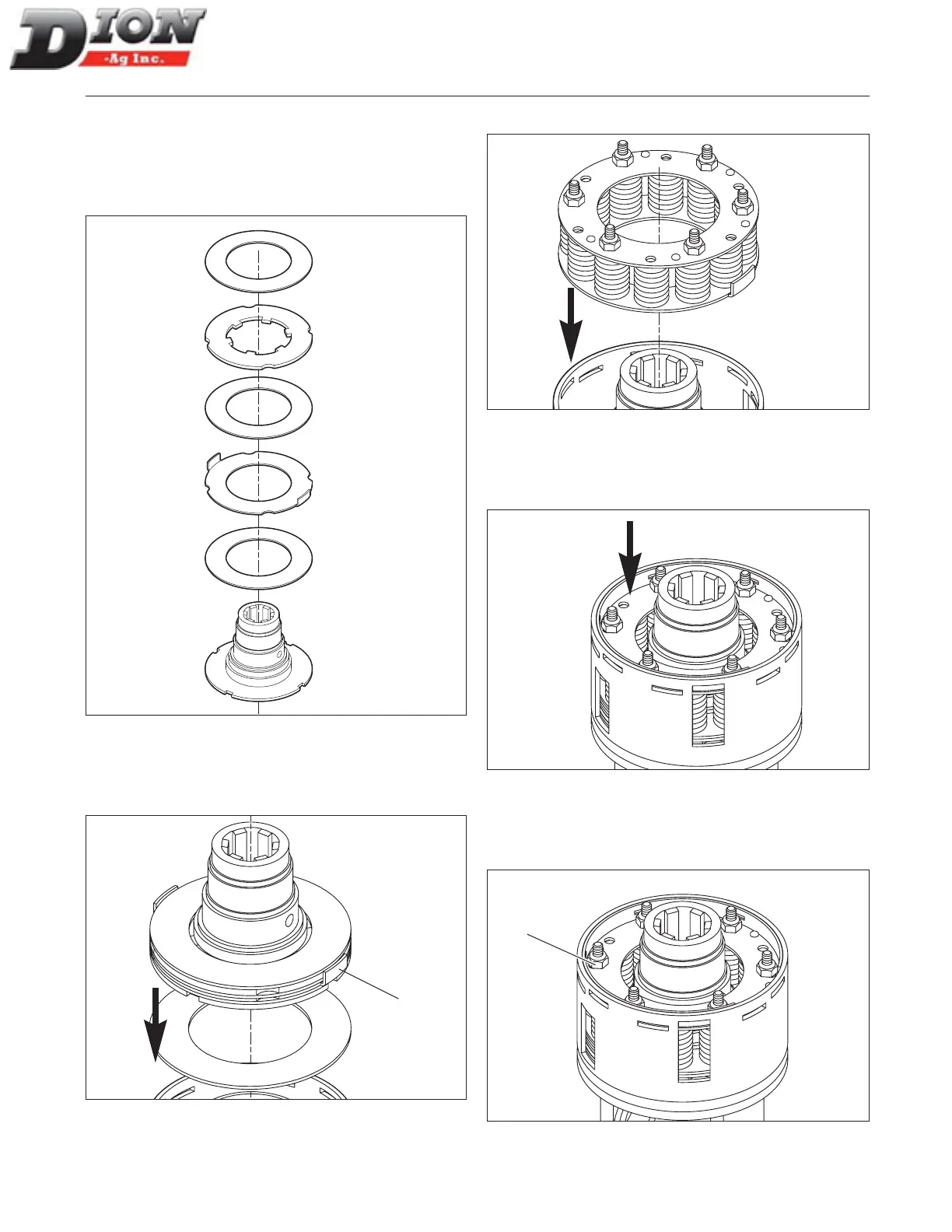 DION
-Ag Inc.