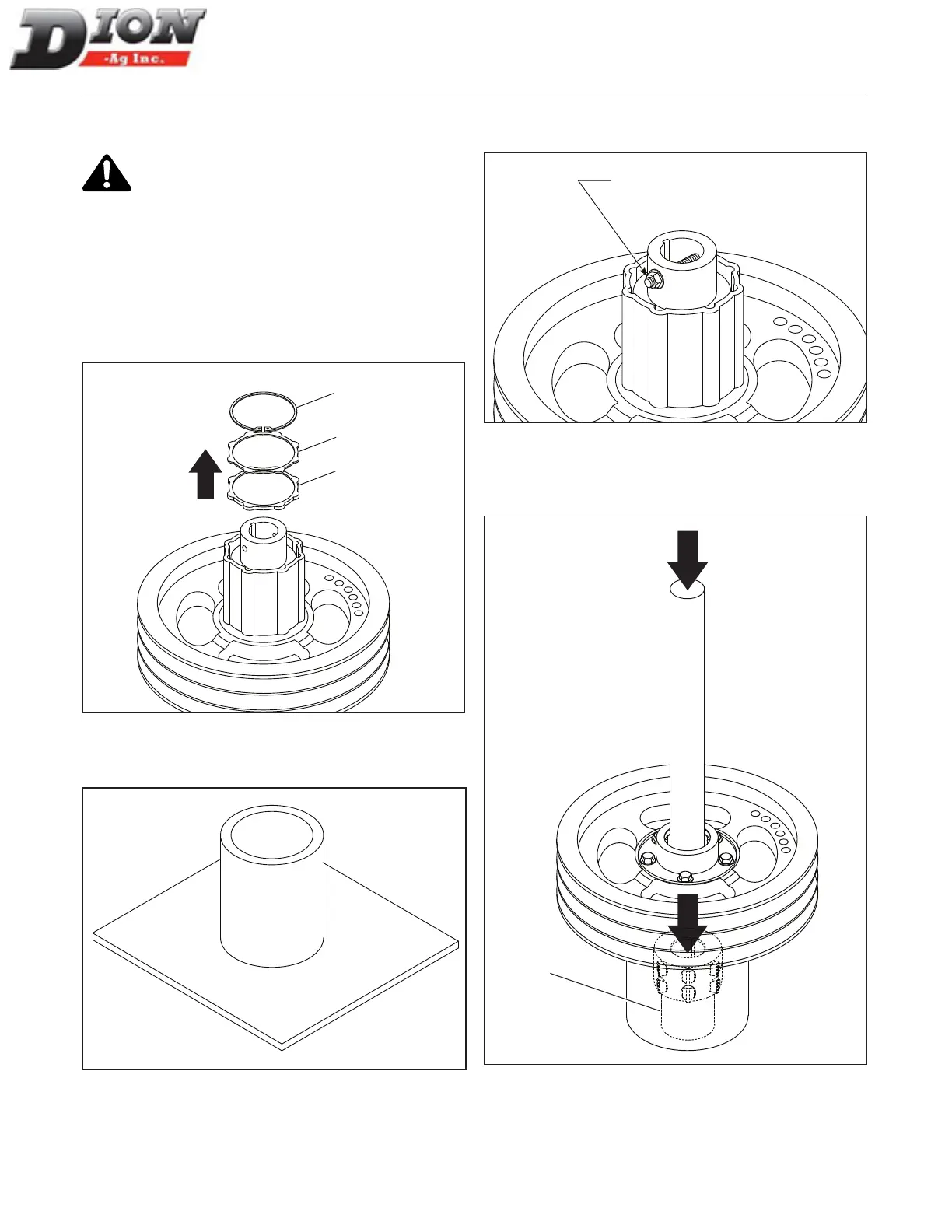 DION
-Ag Inc.