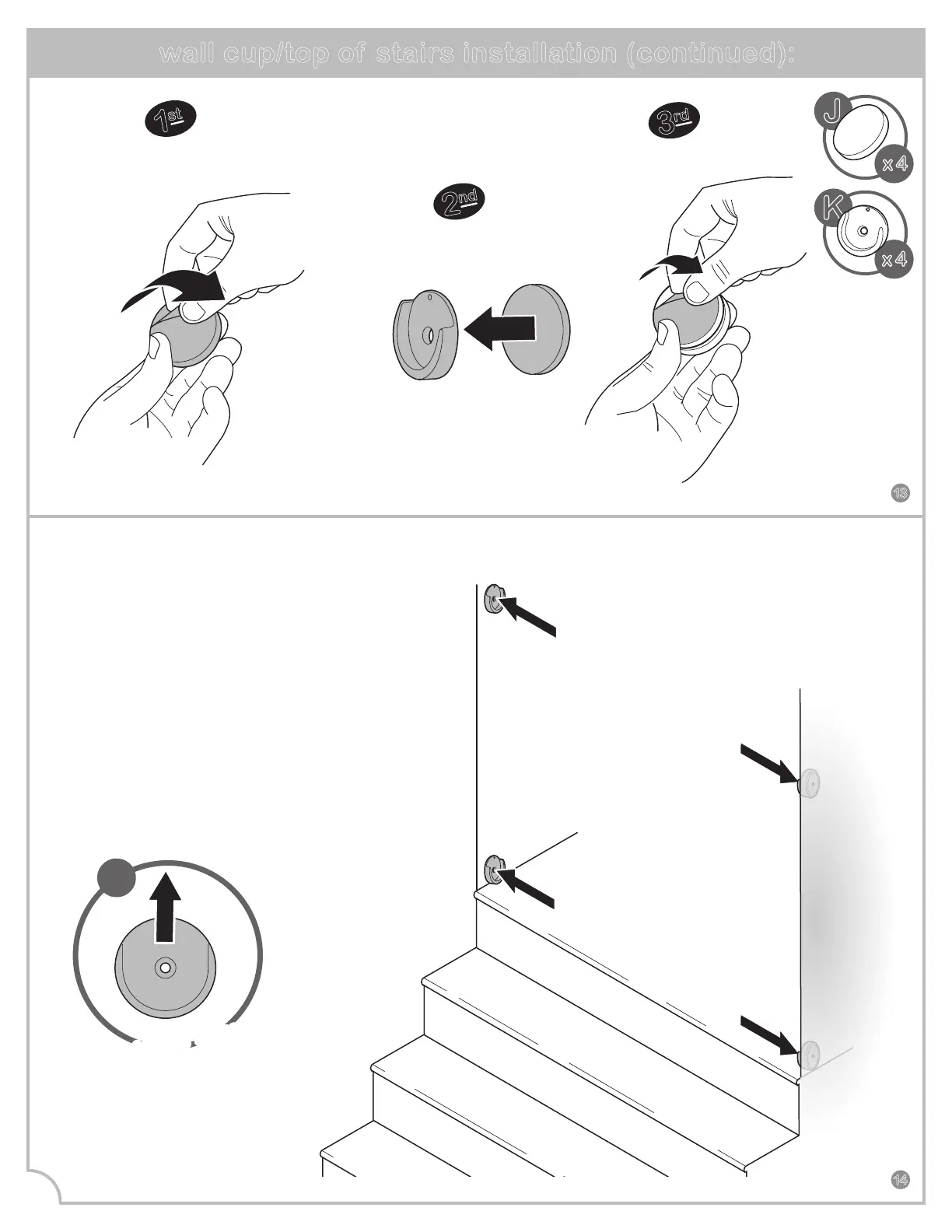 wall cup/top of stairs installation (continued):

1st

2nd

3rd

J
x4

K
x4

13

14