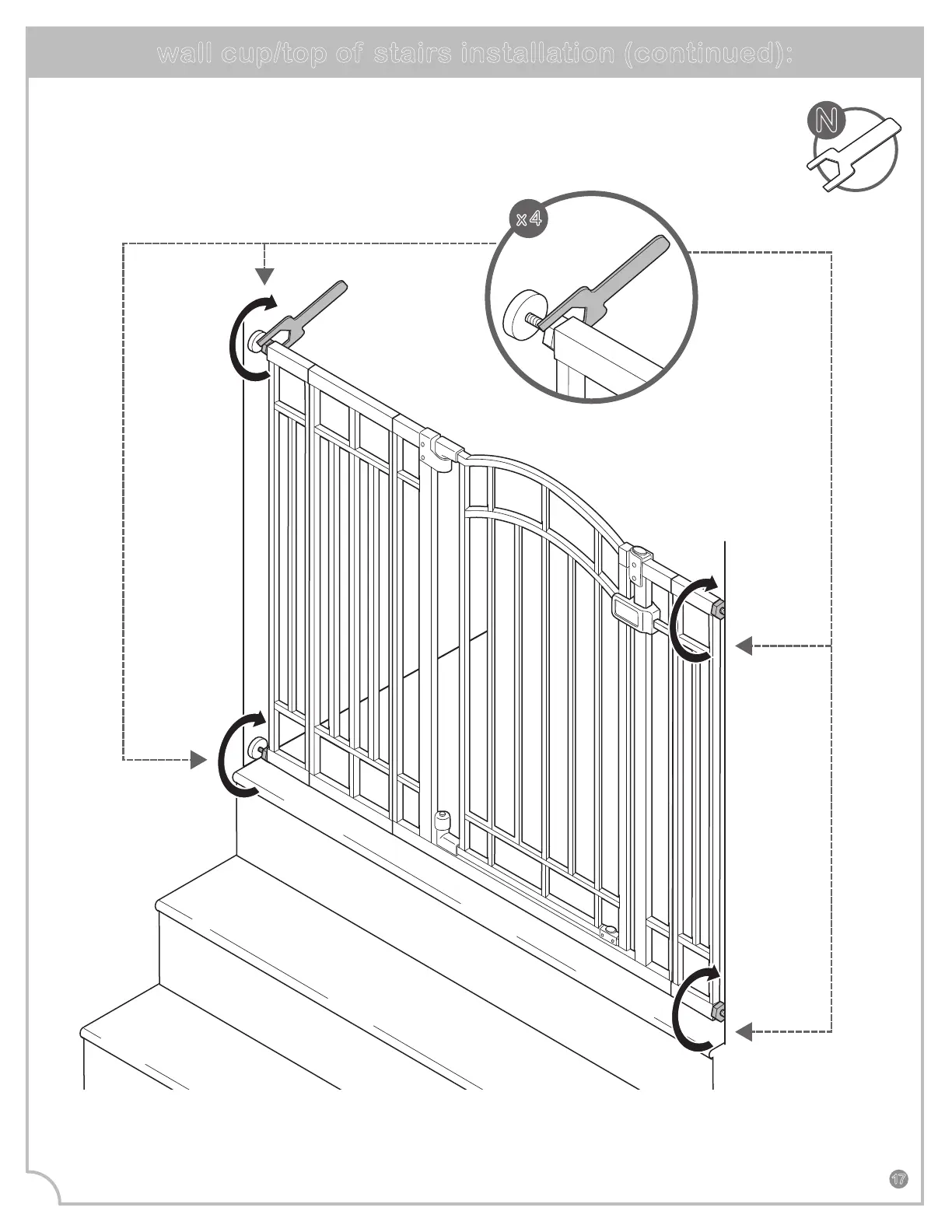 wall cup/top of stairs installation (continued):

N

x4

17