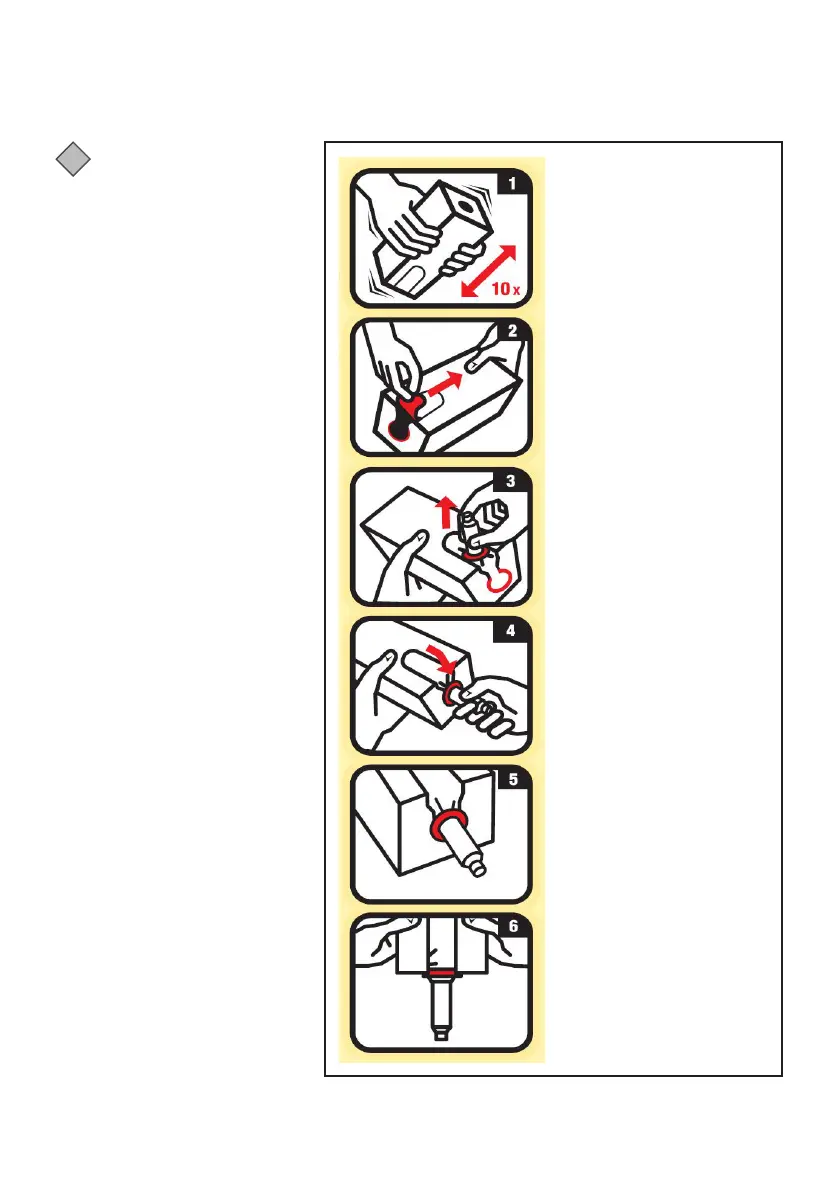 1
10 x
2
3
4
5
6