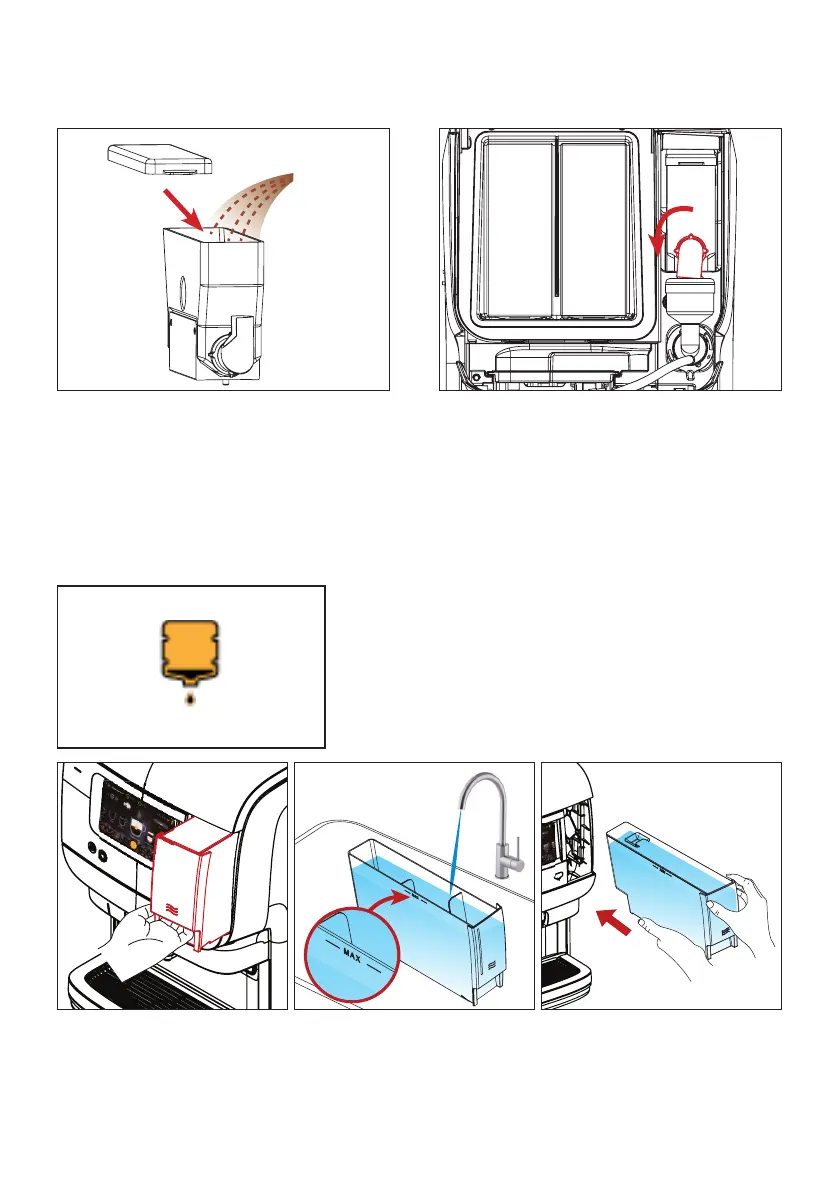 MAX