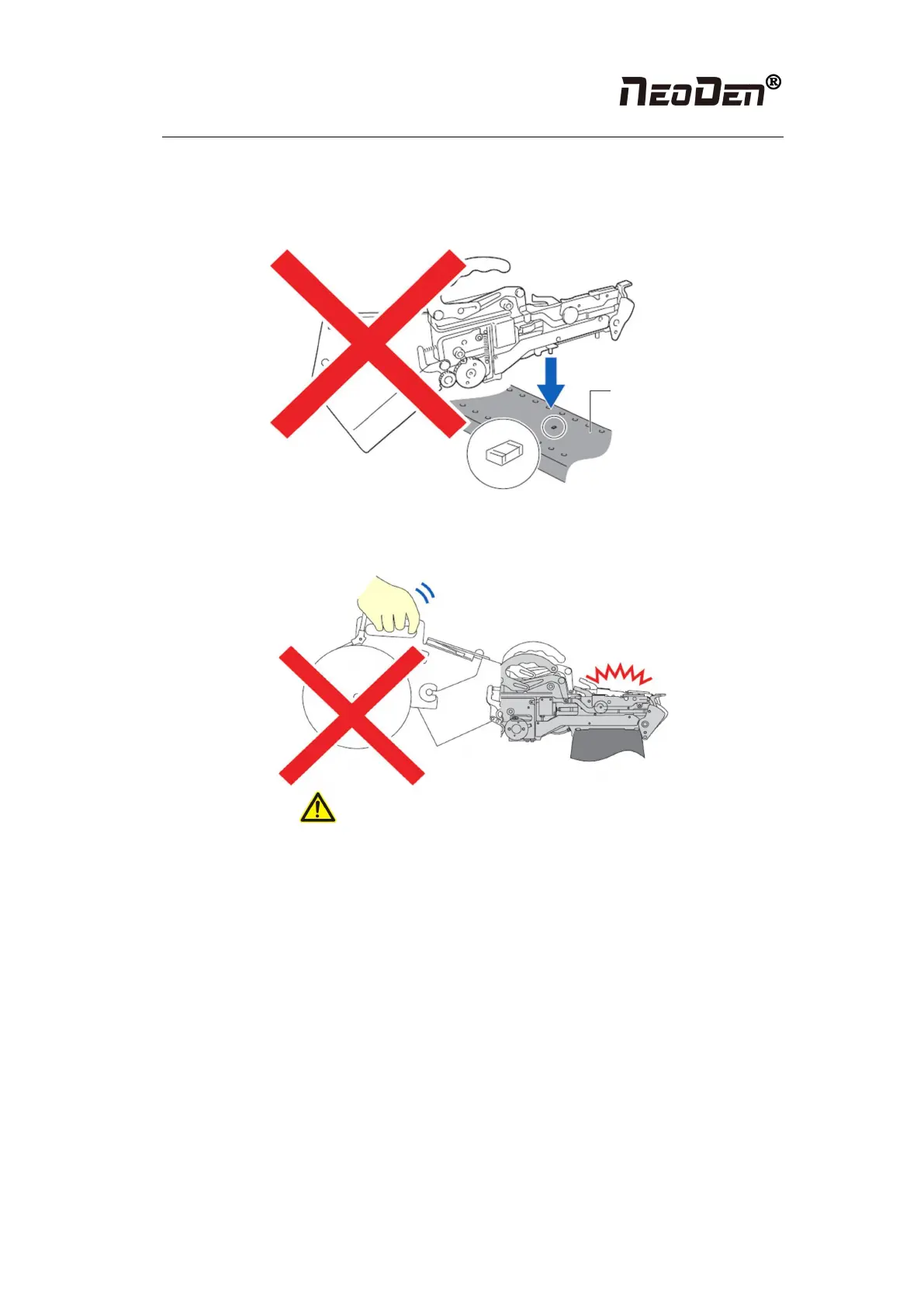 NeoDen®