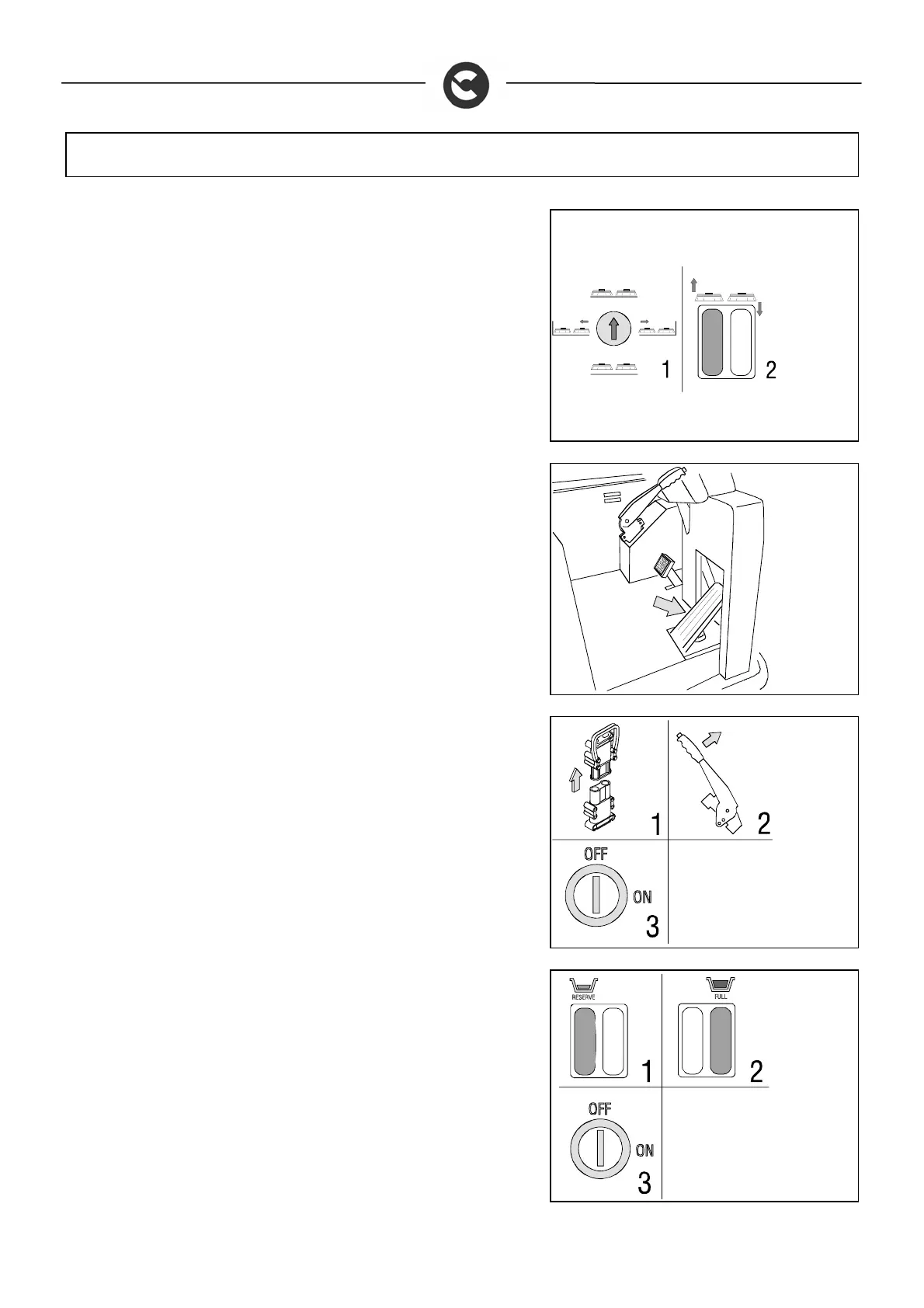 1

2

1

2

OFF

ON

3

RESERVE

1

FULL

2

OFF

ON

3