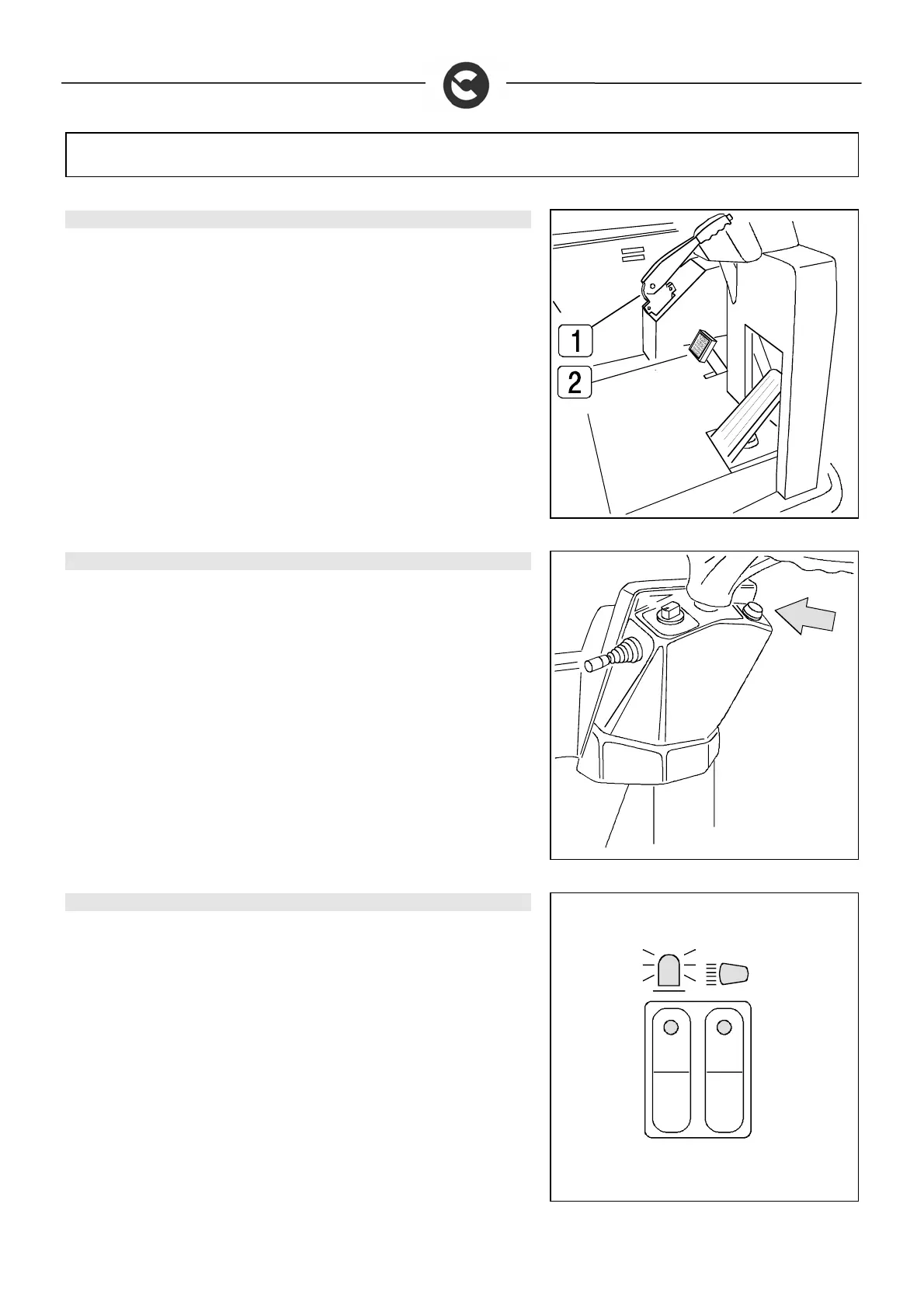 1

2